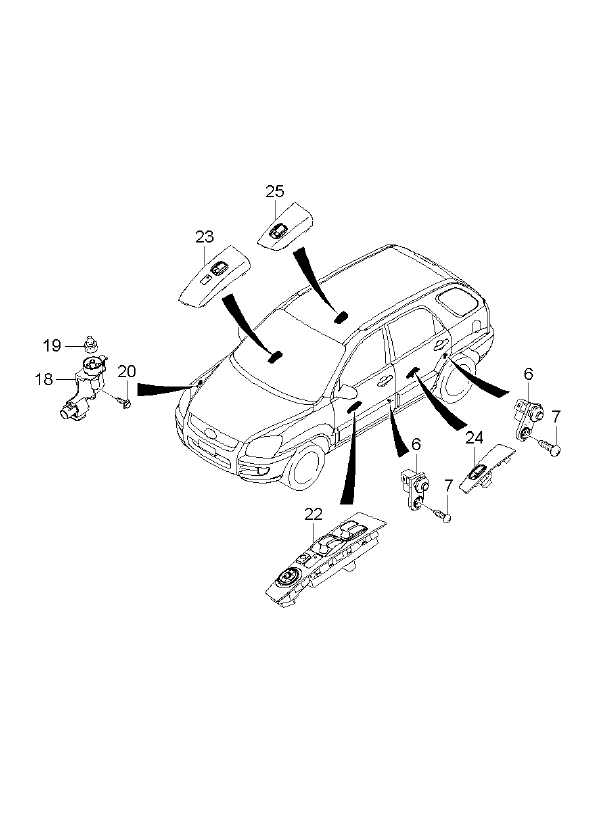 25
23
19
18
20
6
7
24
6
7
22