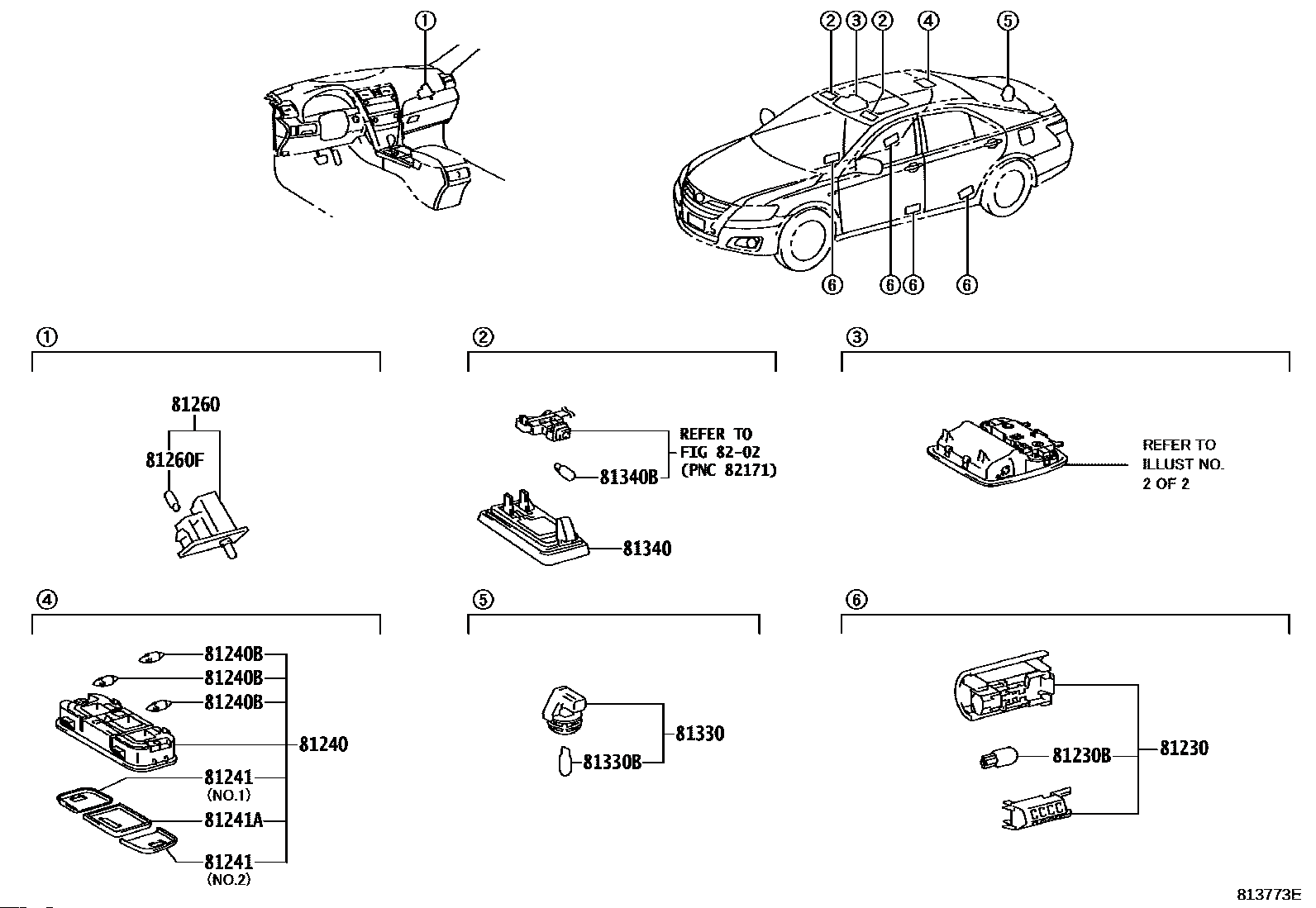 ①

② ③ ② ④ ⑤

⑥ ⑥ ⑥ ⑥

①

81260
81260F

②

REFER TO FIG 82-02 (PNC 82171)
81340B
81340

③

REFER TO ILLUST NO. 2 OF 2

④

81240B
81240B
81240B
81240
81241 (NO.1)
81241A
81241 (NO.2)

⑤

81330
81330B

⑥

81230B
81230

813773E