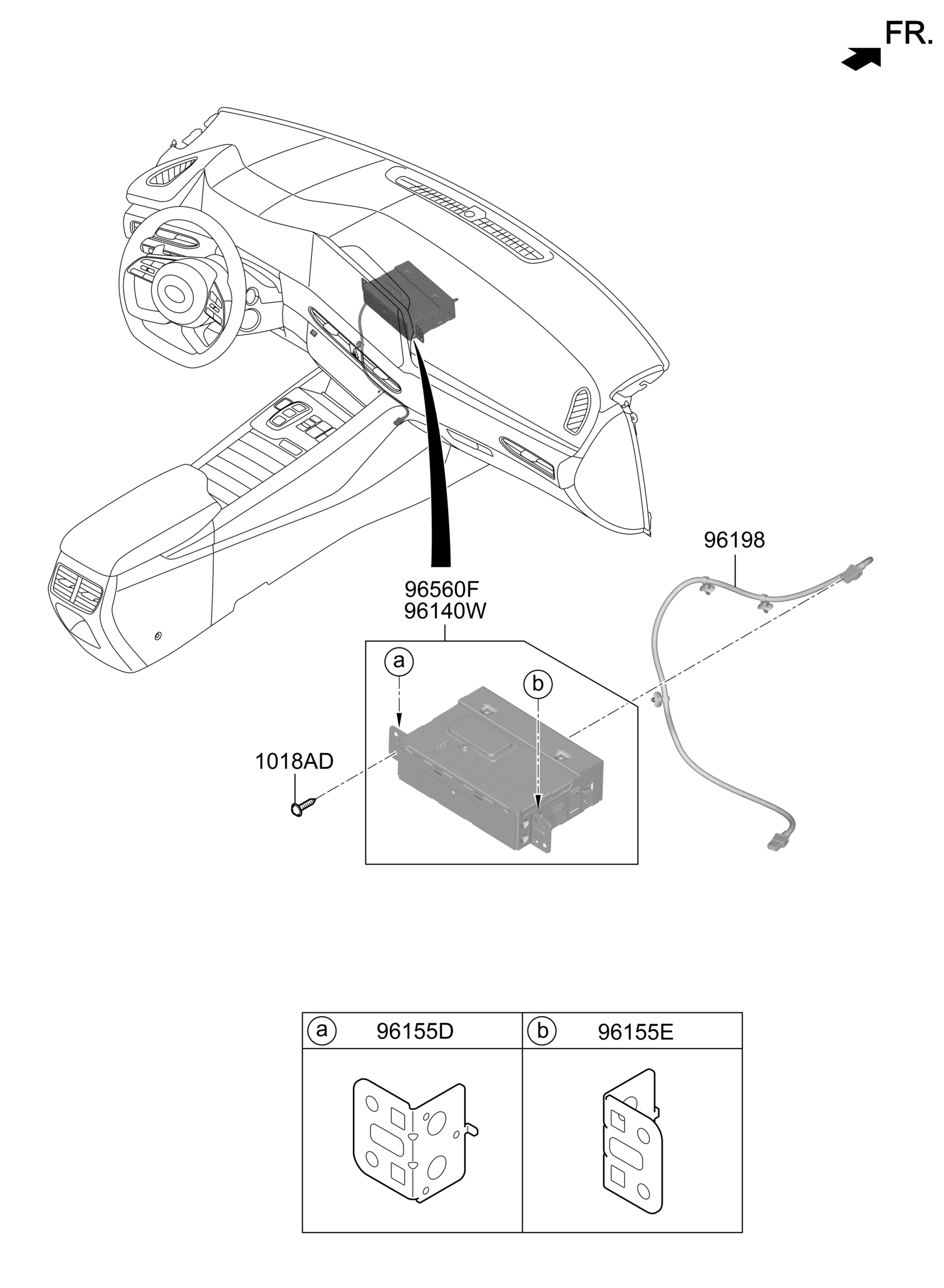 FR.

96198

96560F
96140W

a

b

1018AD

| a 96155D | b 96155E |
|---|---|
| | |