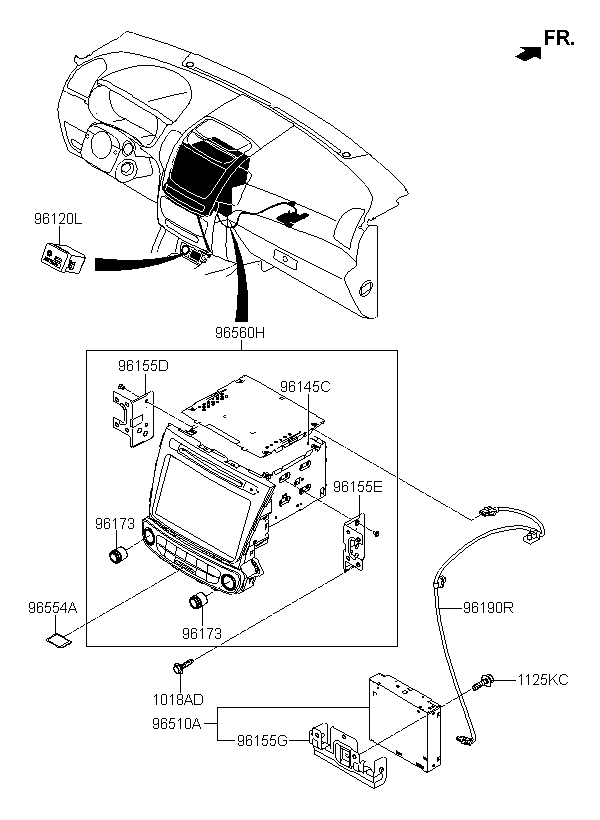 FR.

96120L

96560H

96155D

96145C

96155E

96173

96554A

96173

96190R

1018AD

1125KC

96510A

96155G