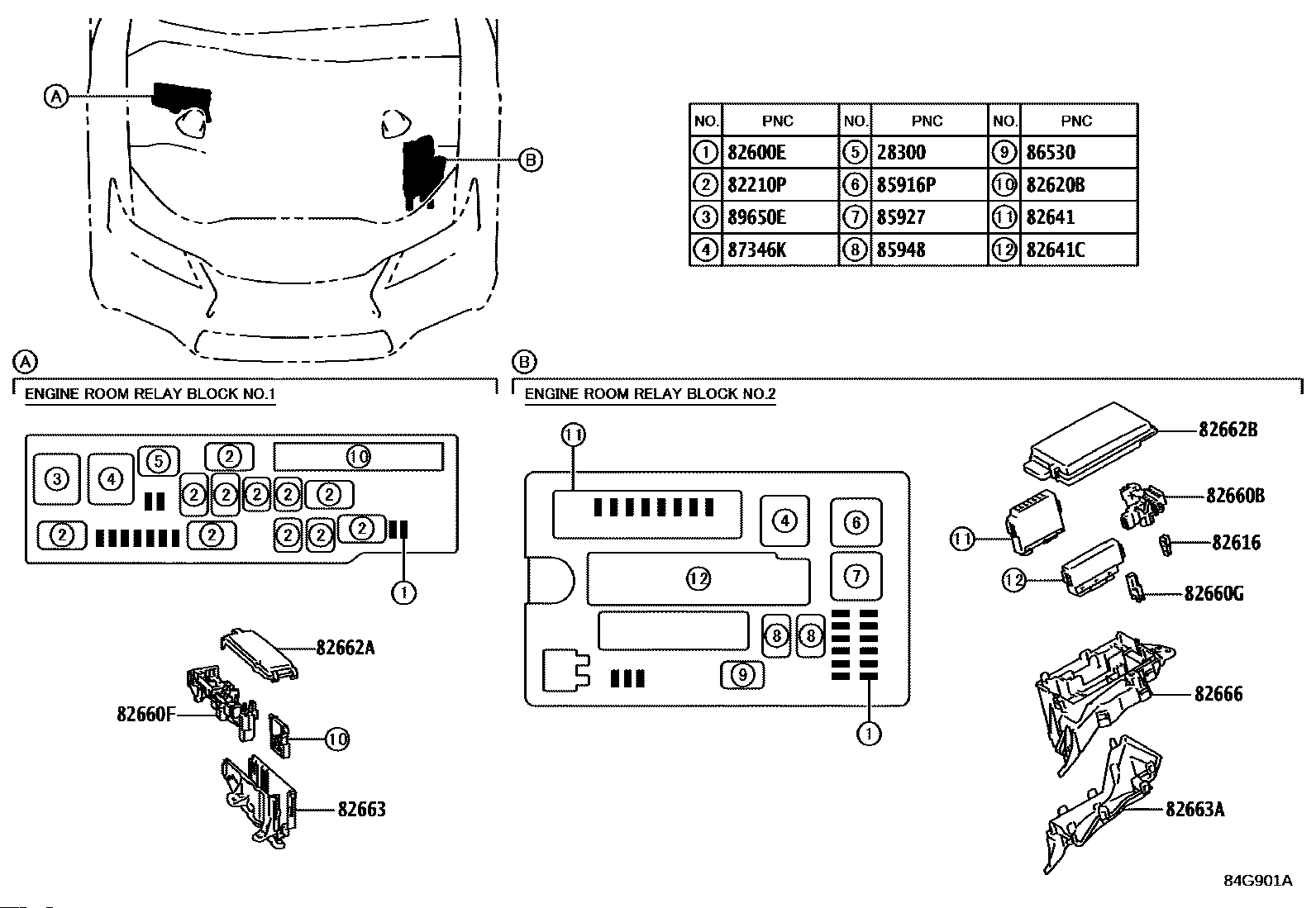 A

B

| NO. | PNC | NO. | PNC | NO. | PNC |
|---|---|---|---|---|---|
| 1 | 82600E | 5 | 28300 | 9 | 86530 |
| 2 | 82210P | 6 | 85916P | 10 | 82620B |
| 3 | 89650E | 7 | 85927 | 11 | 82641 |
| 4 | 87346K | 8 | 85948 | 12 | 82641C |

A

ENGINE ROOM RELAY BLOCK NO.1

3 4 5 2 10 2 2 2 2 2 2 2 2 2 2 1

82662A
82660F
10
82663

B

ENGINE ROOM RELAY BLOCK NO.2

11 4 6 12 7 8 8 9 1

82662B
82660B
11
82616
12
82660G
82666
82663A

84G901A