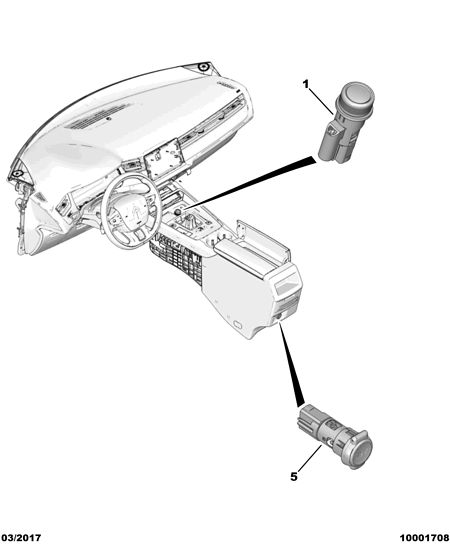 1

5

03/2017

10001708