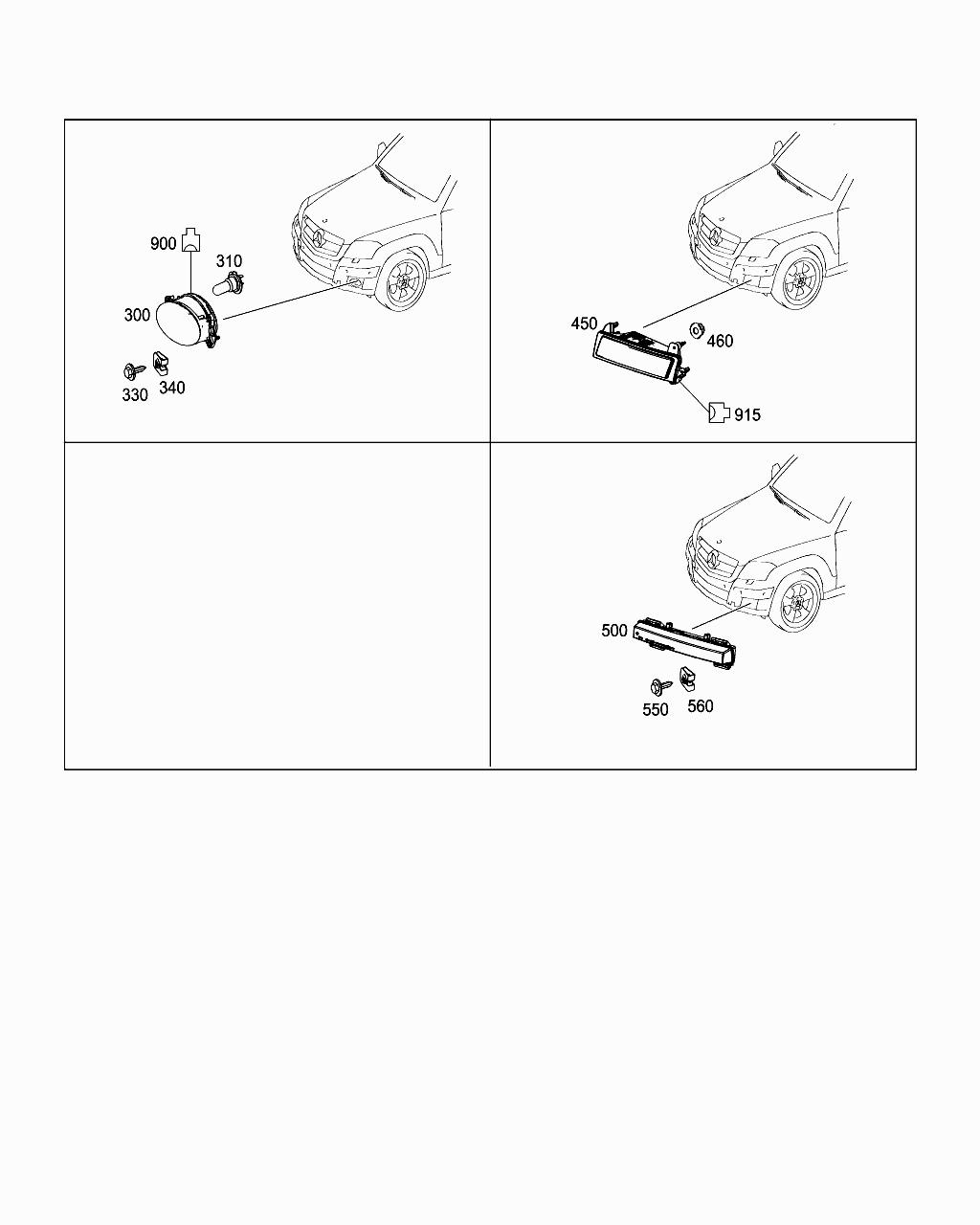 900
310
300
330
340

450
460
915

500
550
560