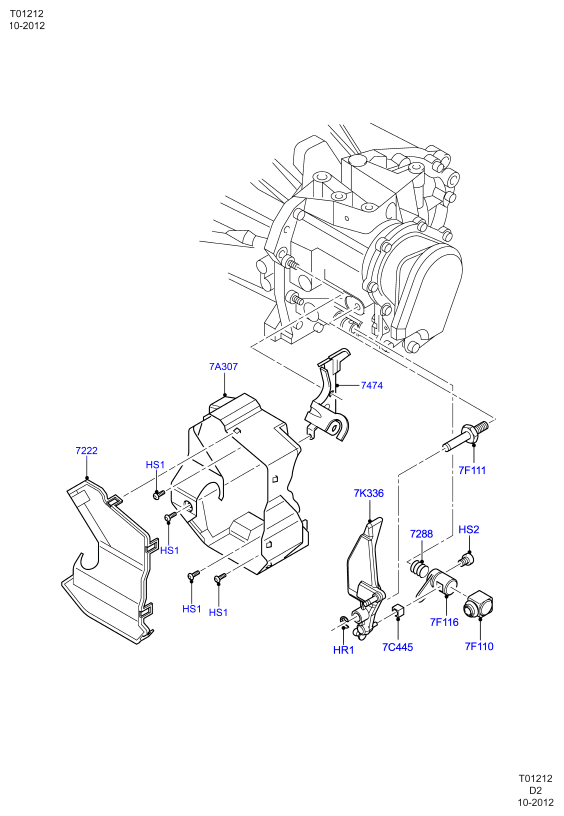 T01212
10-2012

7A307

7474

7222

HS1

HS1

HS1

HS1

7F111

7K336

7288

HS2

7F116

7F110

HR1

7C445

T01212
D2
10-2012