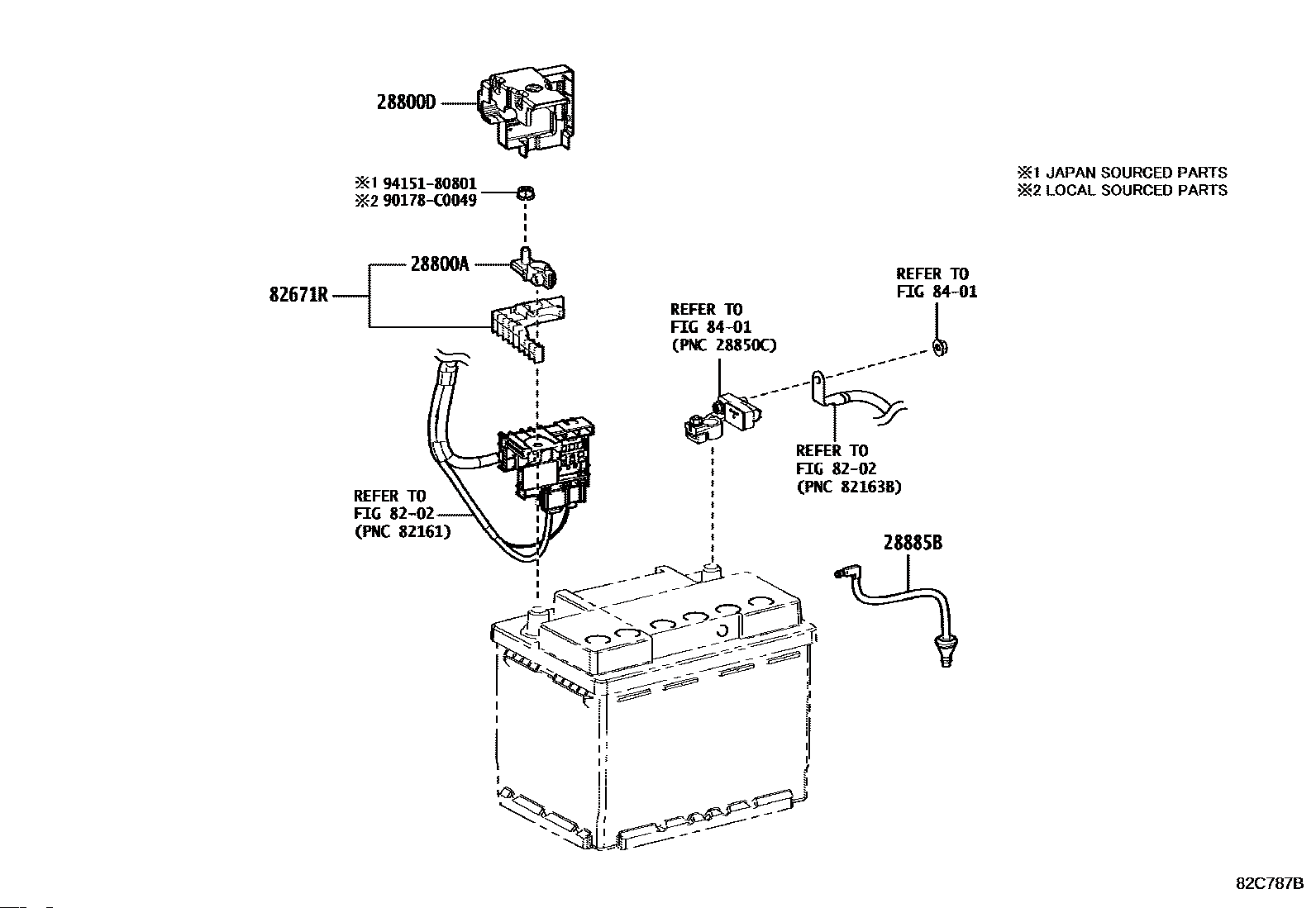 28800D

※1 94151-80801
※2 90178-C0049

※1 JAPAN SOURCED PARTS
※2 LOCAL SOURCED PARTS

28800A

82671R

REFER TO
FIG 84-01

REFER TO
FIG 84-01
(PNC 28850C)

REFER TO
FIG 82-02
(PNC 82163B)

REFER TO
FIG 82-02
(PNC 82161)

28885B

82C787B