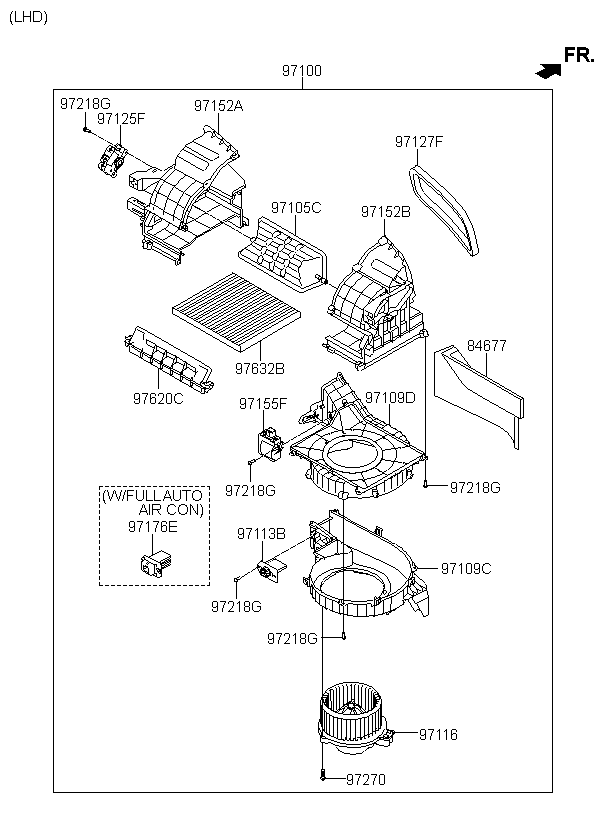 (LHD)

FR.

97100

97218G
97125F
97152A
97127F
97105C
97152B
97632B
97620C
84677
97155F
97109D
97218G
97218G
(W/FULL AUTO AIR CON)
97176E
97113B
97109C
97218G
97218G
97116
97270