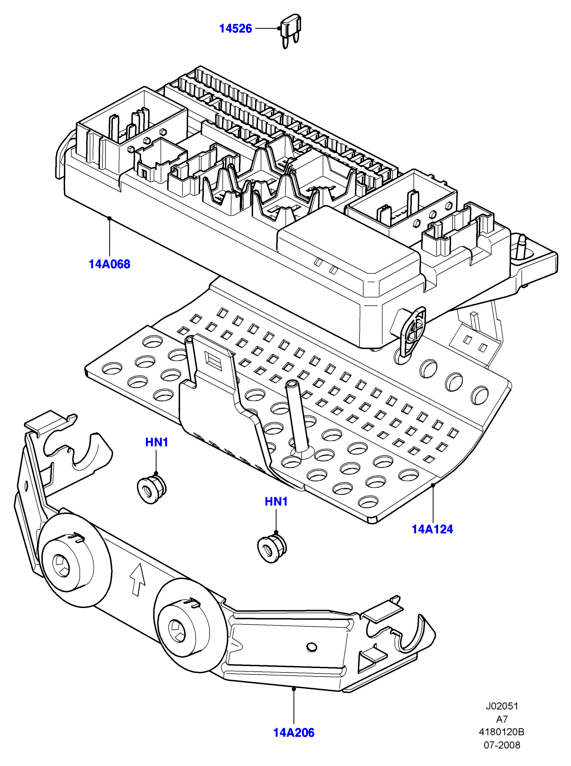 14526

14A068

HN1

HN1

14A124

14A206

J02051
A7
4180120B
07-2008