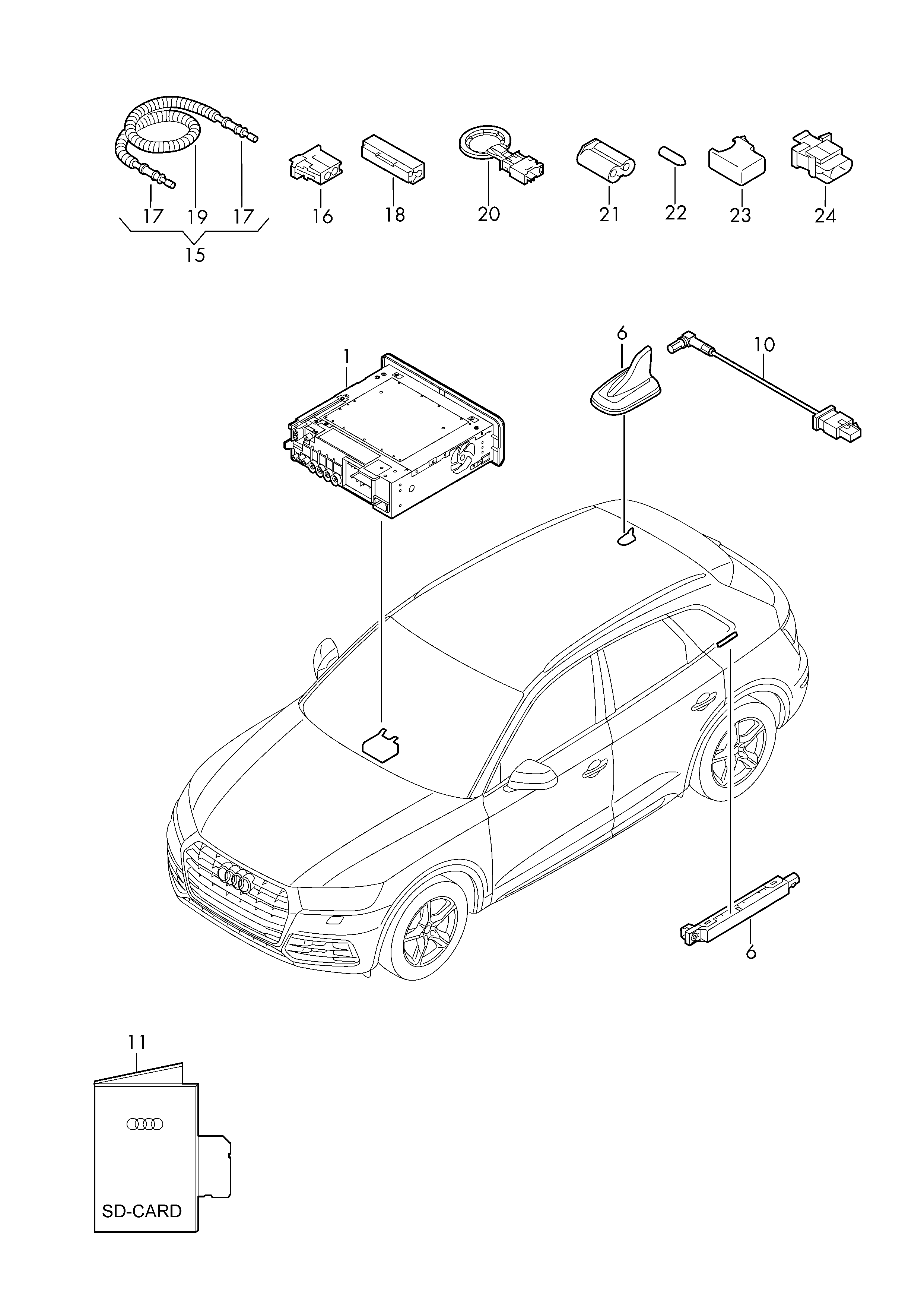 17
19
17
15
16
18
20
21
22
23
24
1
6
10
6
11
SD-CARD