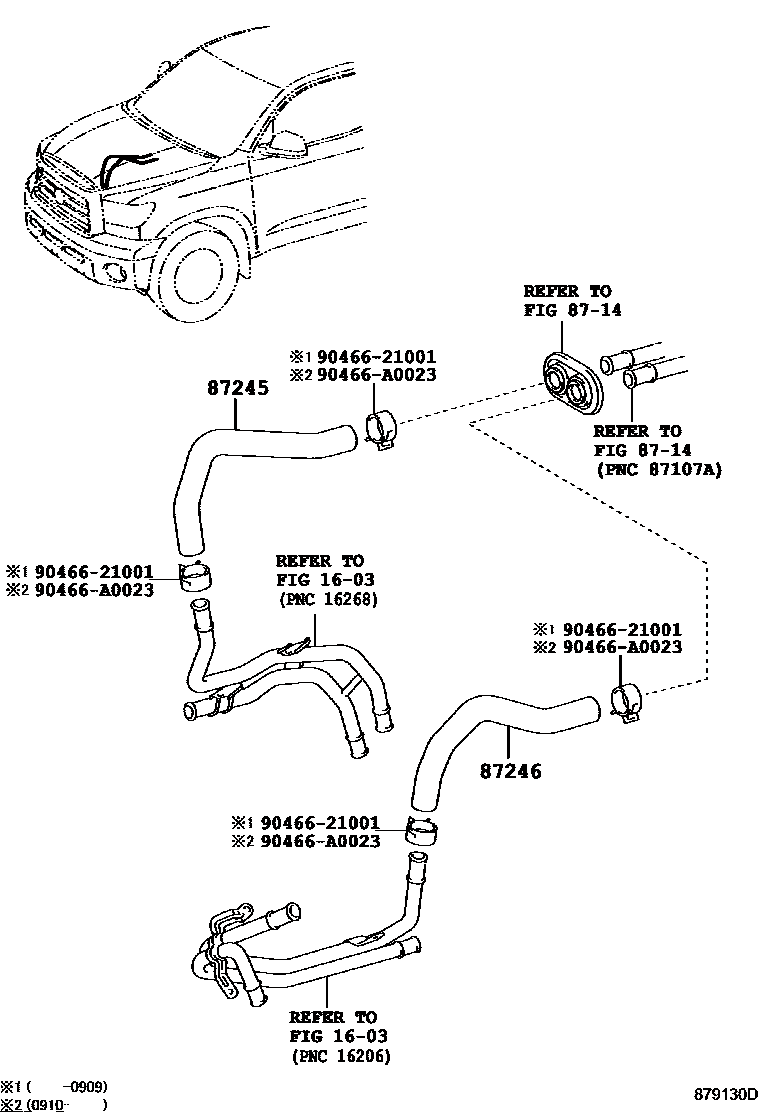 REFER TO
FIG 87-14

※1 90466-21001
※2 90466-A0023

87245

REFER TO
FIG 87-14
(PNC 87107A)

※1 90466-21001
※2 90466-A0023

REFER TO
FIG 16-03
(PNC 16268)

※1 90466-21001
※2 90466-A0023

87246

※1 90466-21001
※2 90466-A0023

REFER TO
FIG 16-03
(PNC 16206)

※1 (　　-0909)
※2 (0910-　　)

879130D