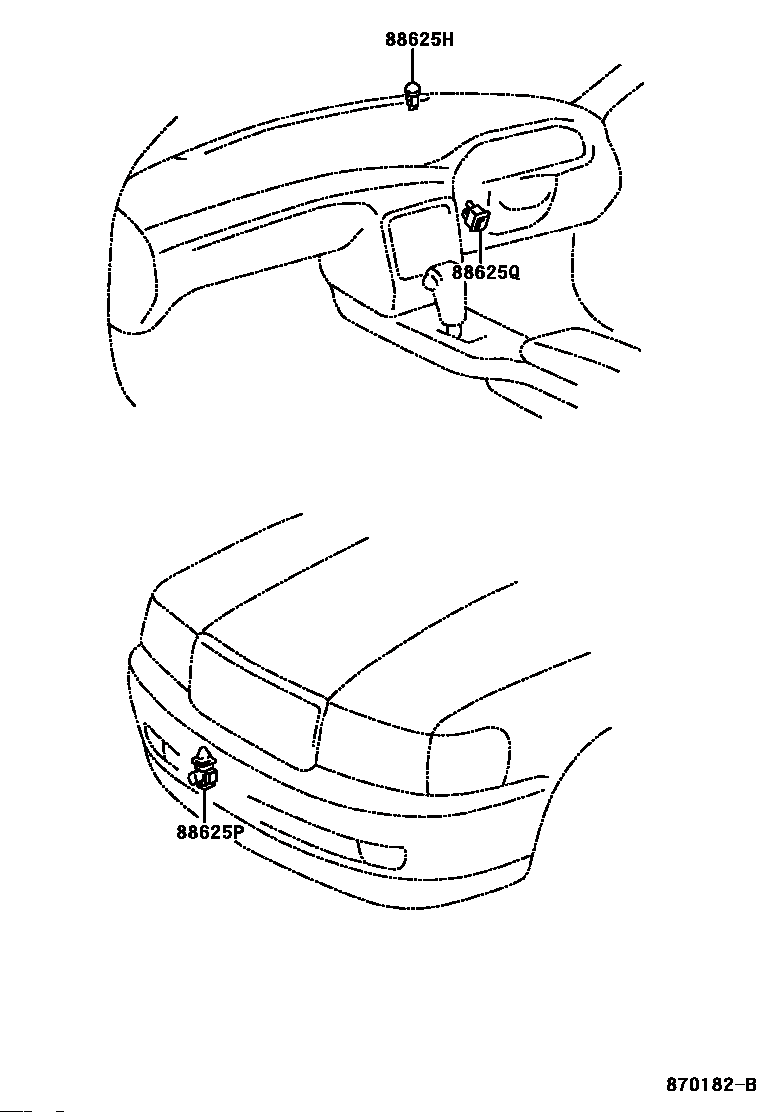 88625H

88625Q

88625P

870182-B