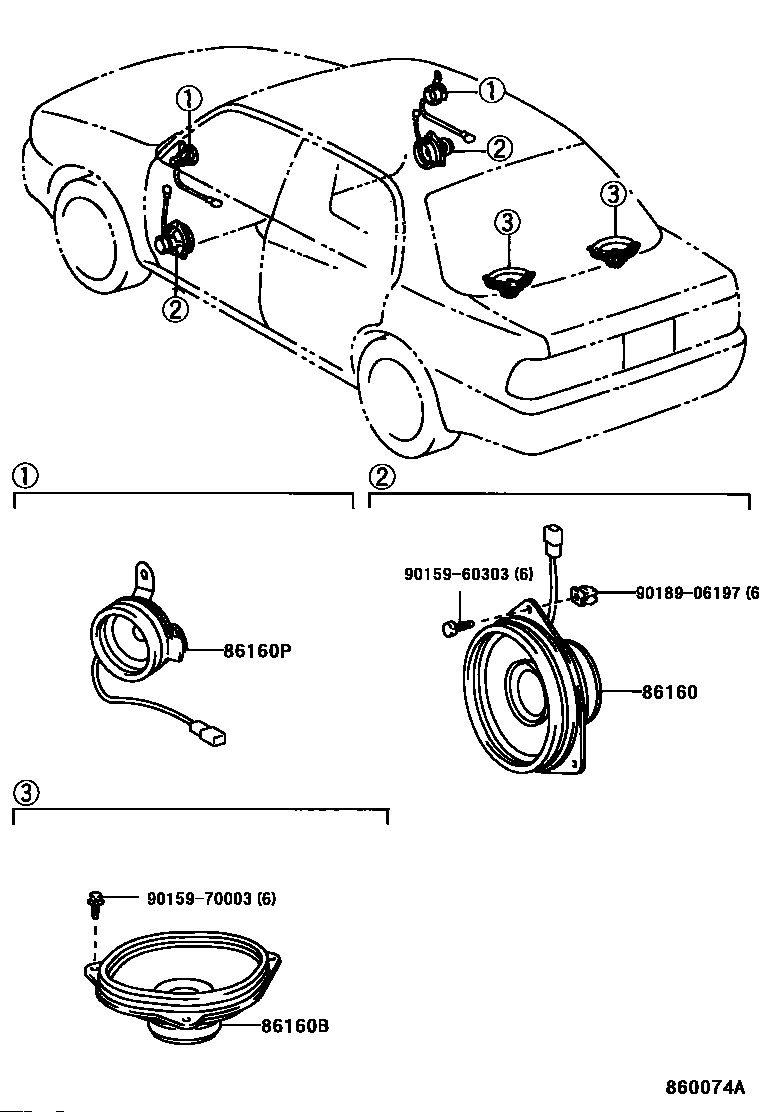 ①
①
②
②
③
③

①
86160P

②
90159-60303 (6)
90189-06197 (6
86160

③
90159-70003 (6)
86160B

860074A