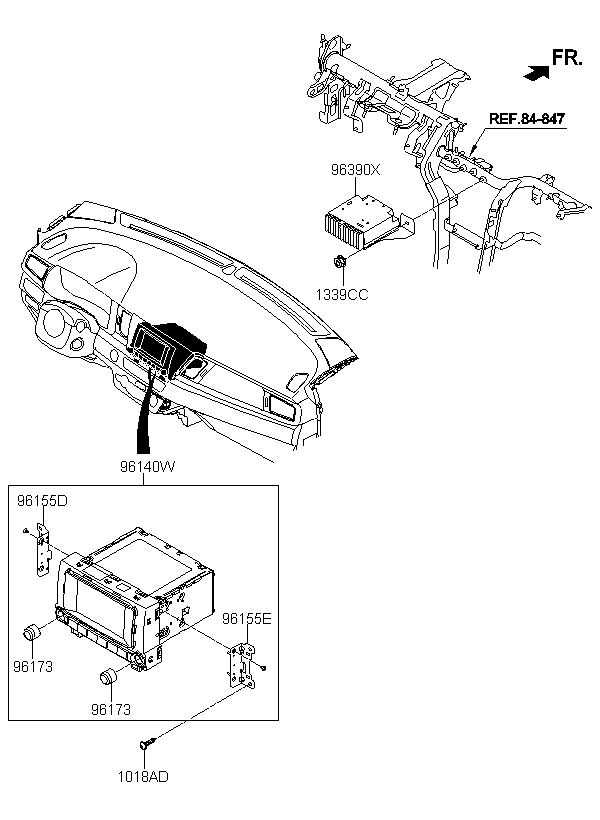 FR.

REF.84-847

96390X

1339CC

96140W

96155D

96155E

96173

96173

1018AD