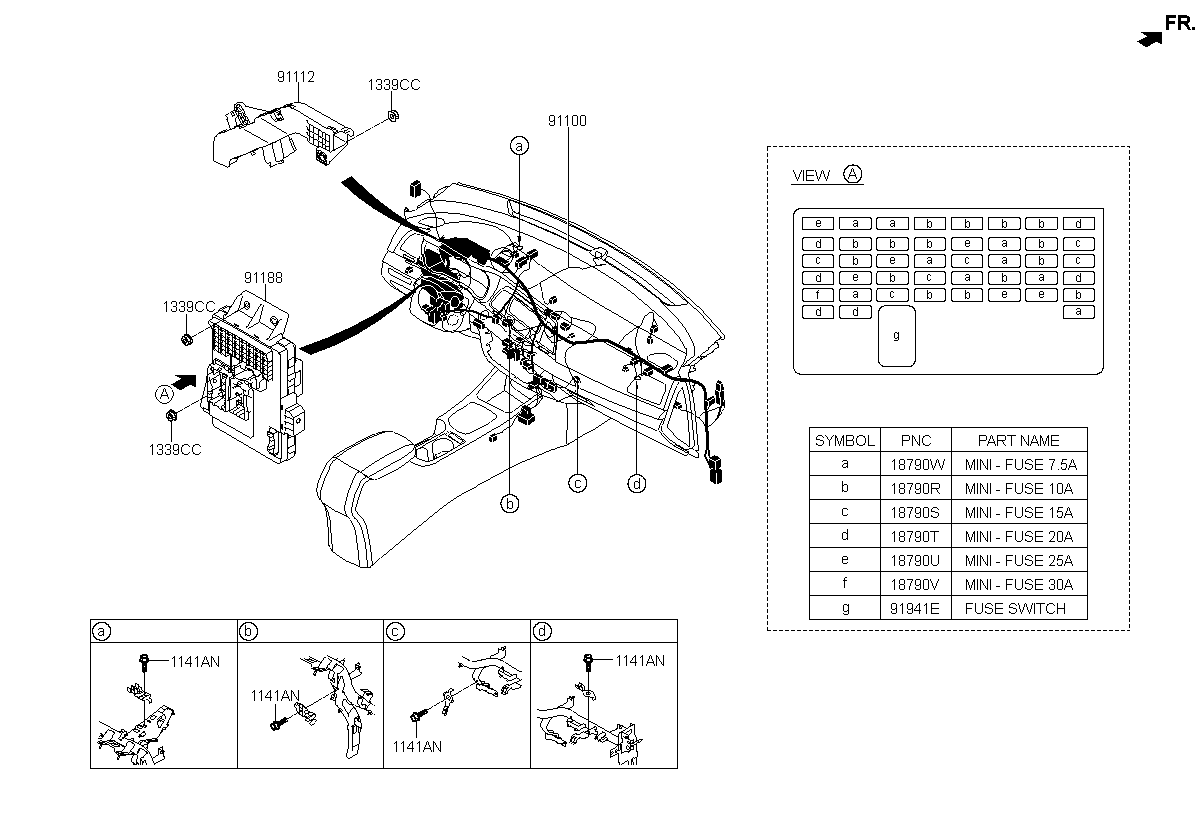 FR.

91112
1339CC
91100
a
91188
1339CC
A
1339CC
b
c
d

VIEW A

| e | a | a | b | b | b | b | d |
|---|---|---|---|---|---|---|---|
| d | b | b | b | e | a | b | c |
| c | b | e | a | c | a | b | c |
| d | e | b | c | a | b | a | d |
| f | a | c | b | b | e | e | b |
| d | d | g | | | | | a |

| SYMBOL | PNC | PART NAME |
|---|---|---|
| a | 18790W | MINI - FUSE 7.5A |
| b | 18790R | MINI - FUSE 10A |
| c | 18790S | MINI - FUSE 15A |
| d | 18790T | MINI - FUSE 20A |
| e | 18790U | MINI - FUSE 25A |
| f | 18790V | MINI - FUSE 30A |
| g | 91941E | FUSE SWITCH |

a
1141AN
b
1141AN
c
1141AN
d
1141AN