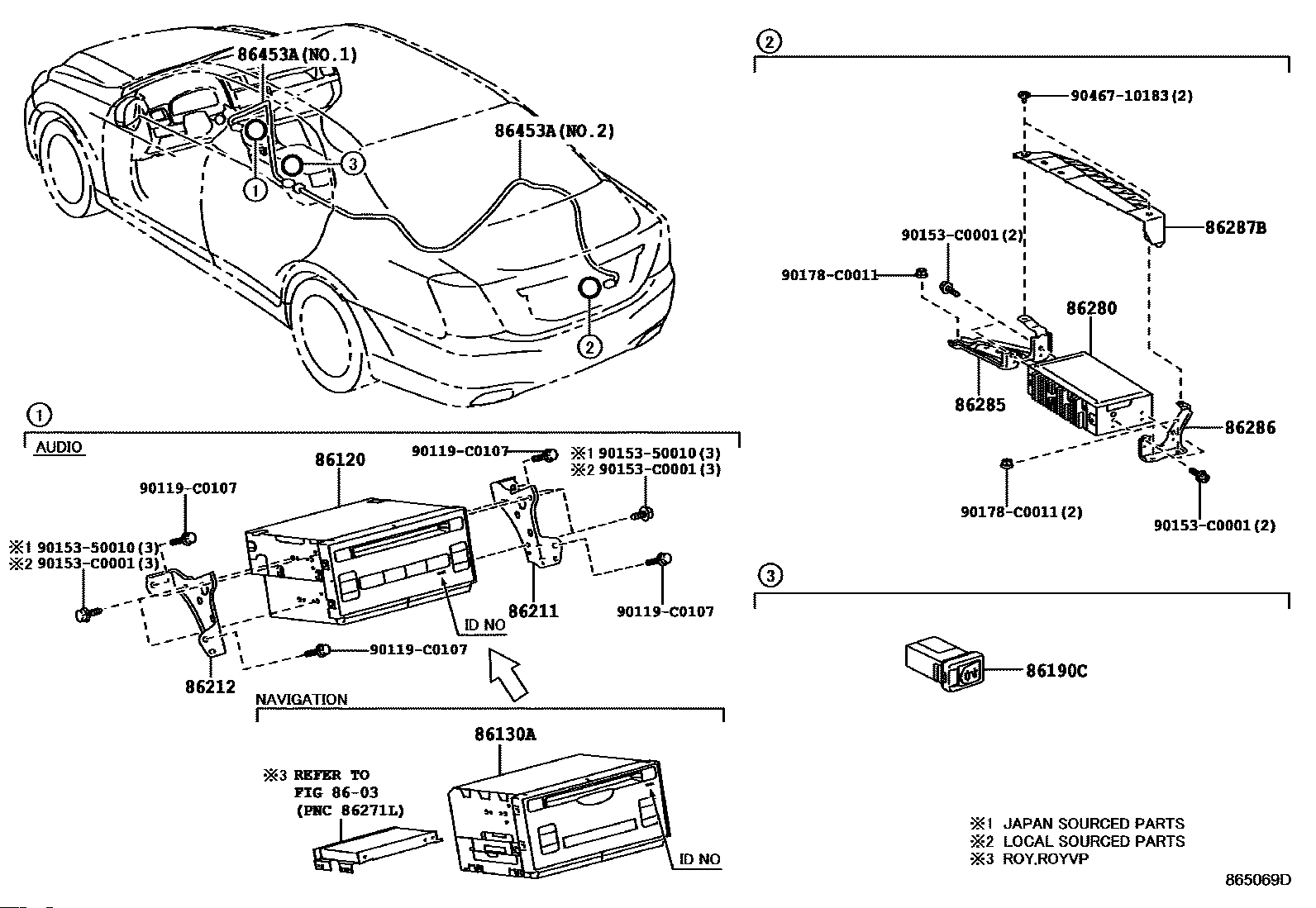 86453A(NO.1)

86453A(NO.2)

3

1

2

1

AUDIO

86120

90119-C0107

※1 90153-50010(3)
※2 90153-C0001(3)

90119-C0107

※1 90153-50010(3)
※2 90153-C0001(3)

86211

90119-C0107

ID NO

90119-C0107

86212

NAVIGATION

86130A

※3 REFER TO
FIG 86-03
(PNC 86271L)

ID NO

2

90467-10183(2)

86287B

90153-C0001(2)

90178-C0011

86280

86285

86286

90178-C0011(2)

90153-C0001(2)

3

86190C

※1 JAPAN SOURCED PARTS
※2 LOCAL SOURCED PARTS
※3 ROY,ROYVP

865069D