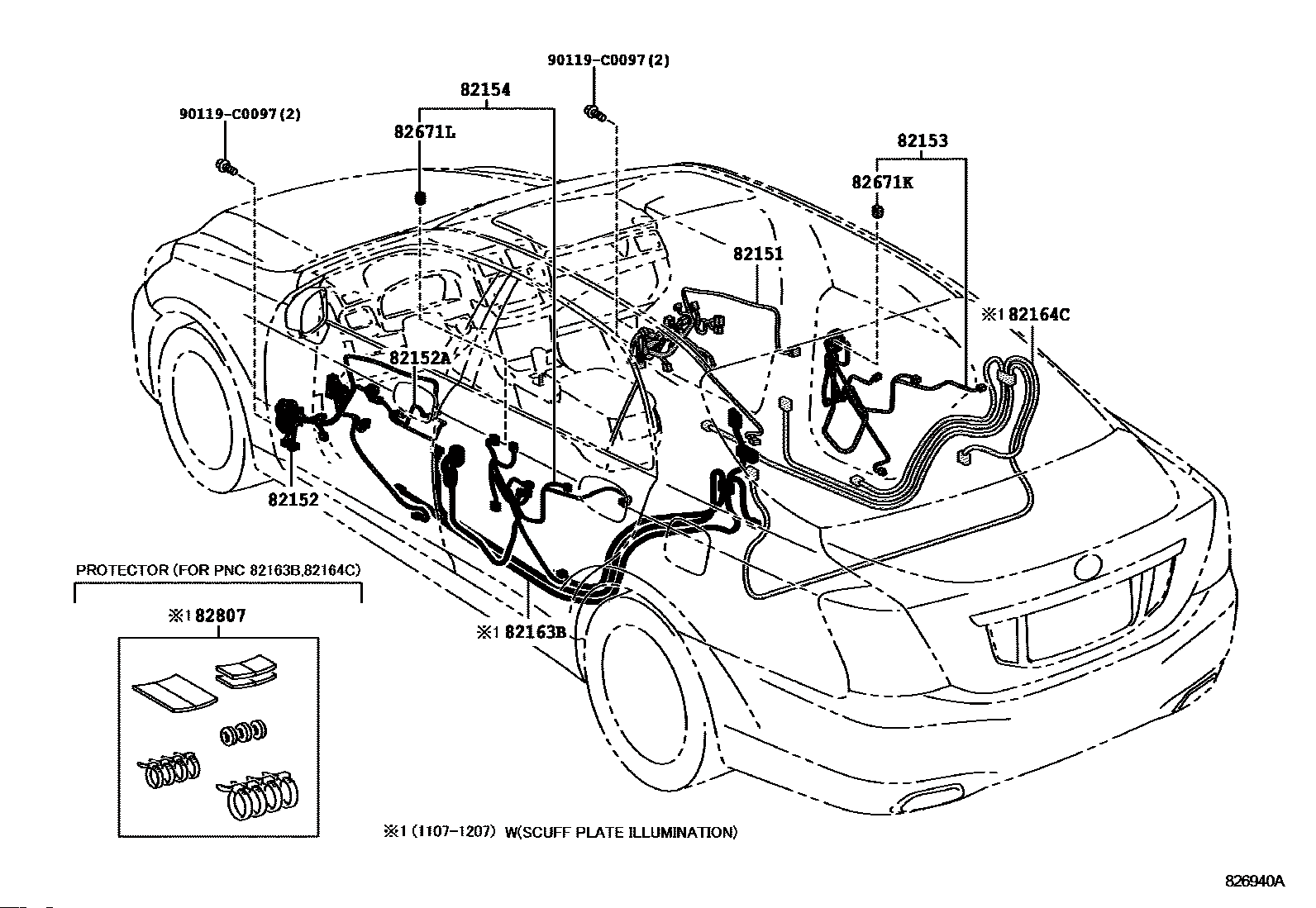 90119-C0097(2)

82154

90119-C0097(2)

82671L

82153

82671K

82151

※1 82164C

82152A

82152

PROTECTOR (FOR PNC 82163B,82164C)

※1 82807

※1 82163B

※1 (1107-1207) W(SCUFF PLATE ILLUMINATION)

826940A