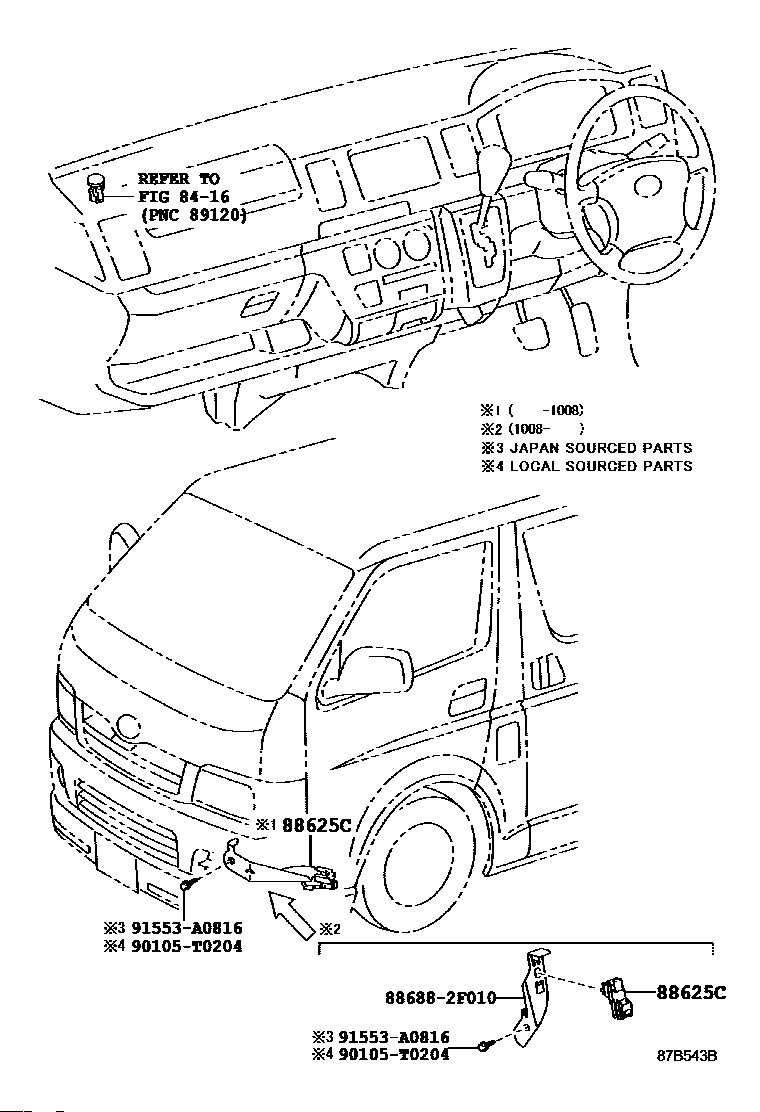 REFER TO
FIG 84-16
(PNC 89120)

※1 ( -1008)
※2 (1008- )
※3 JAPAN SOURCED PARTS
※4 LOCAL SOURCED PARTS

※1 88625C

※3 91553-A0816
※4 90105-T0204

※2

88688-2F010

88625C

※3 91553-A0816
※4 90105-T0204

87B543B