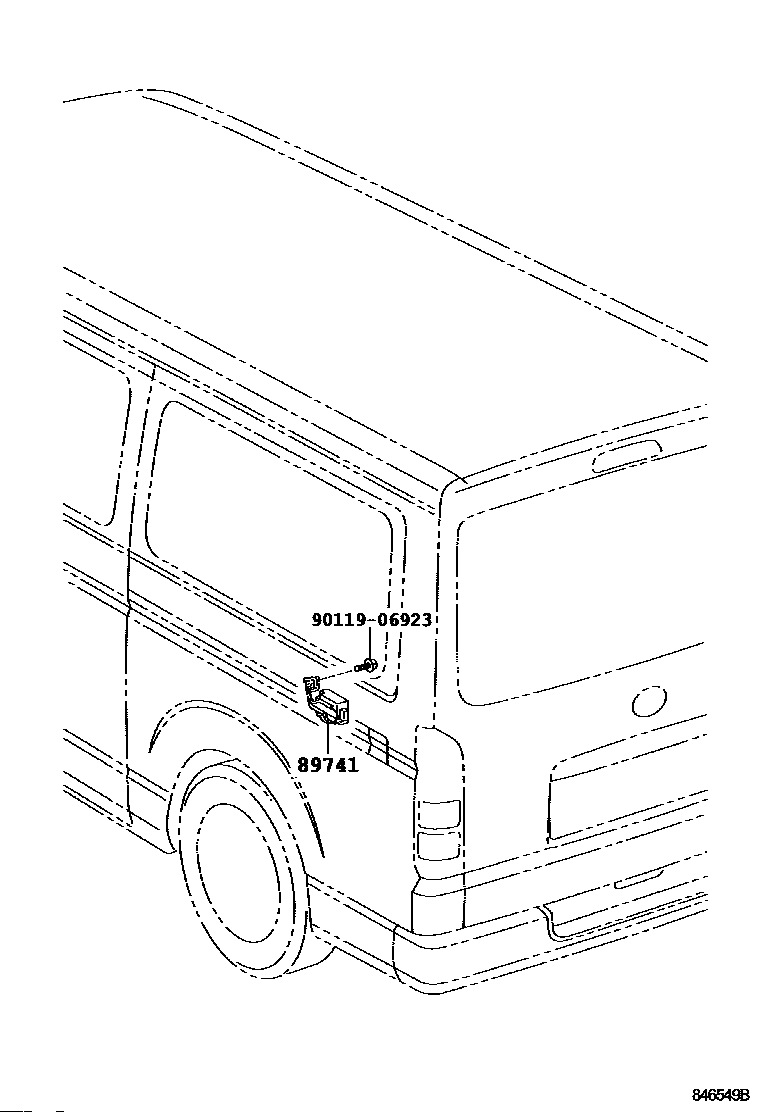 90119-06923

89741

846549B