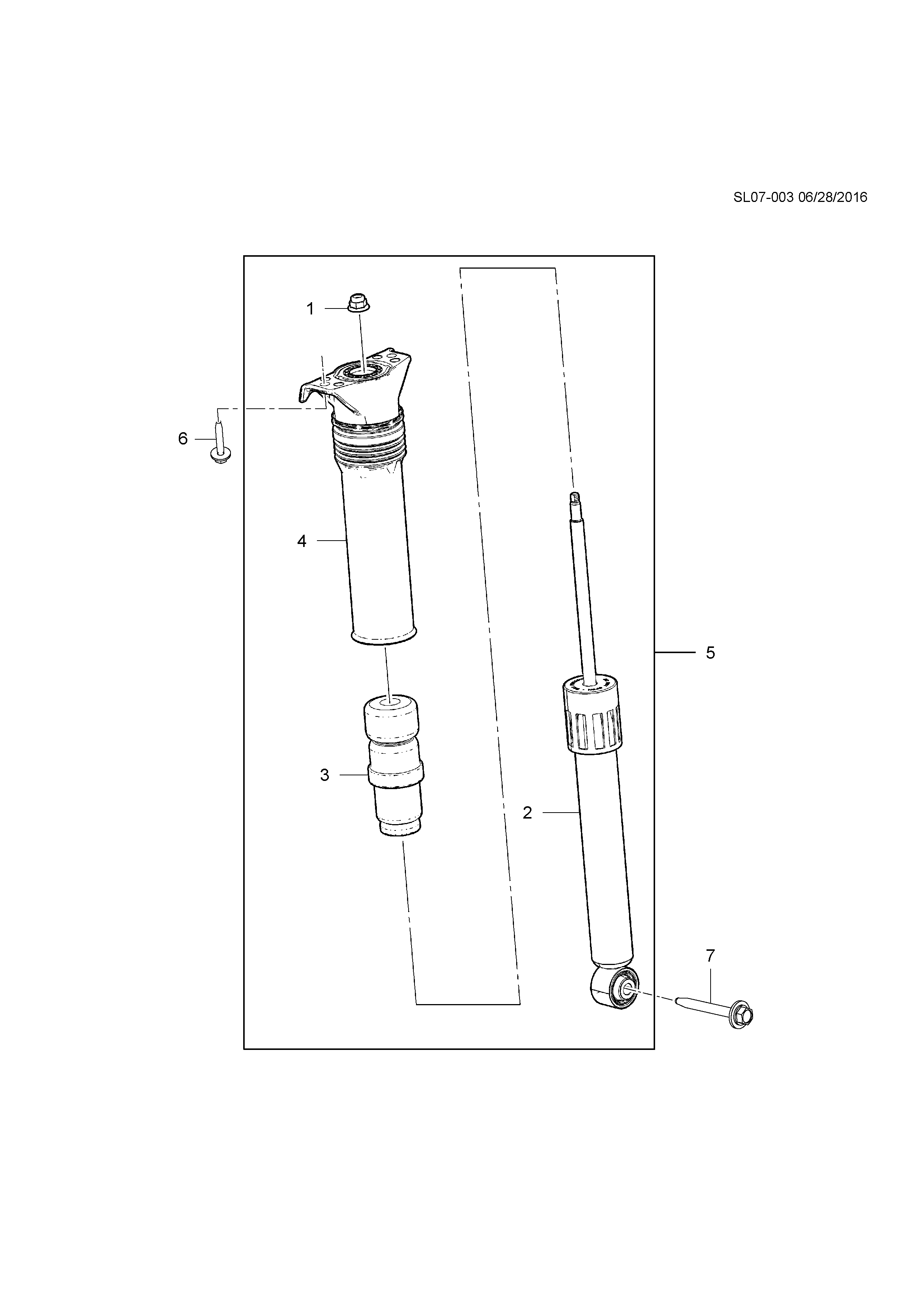 SL07-003 06/28/2016

1

6

4

5

3

2

7