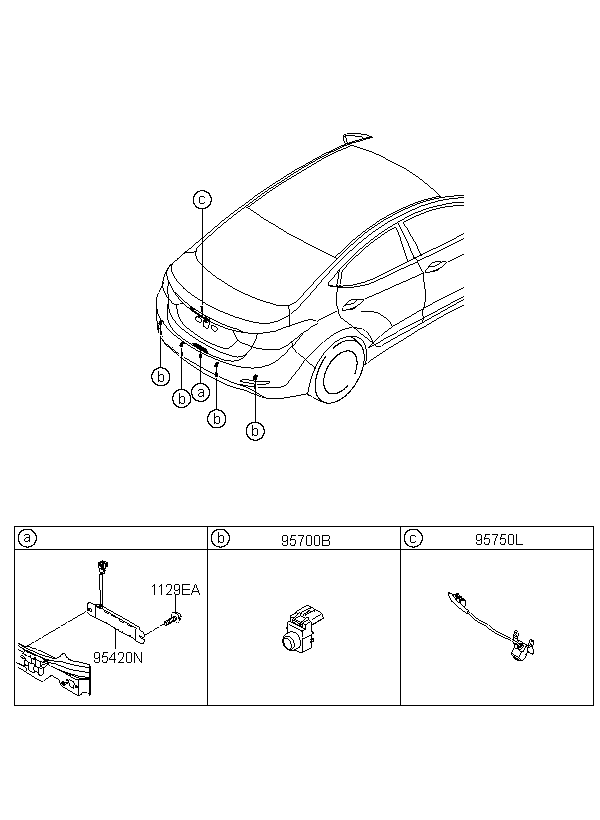 c
b
b
a
b
b

| a | b 95700B | c 95750L |
|---|---|---|
| 1129EA 95420N | | |