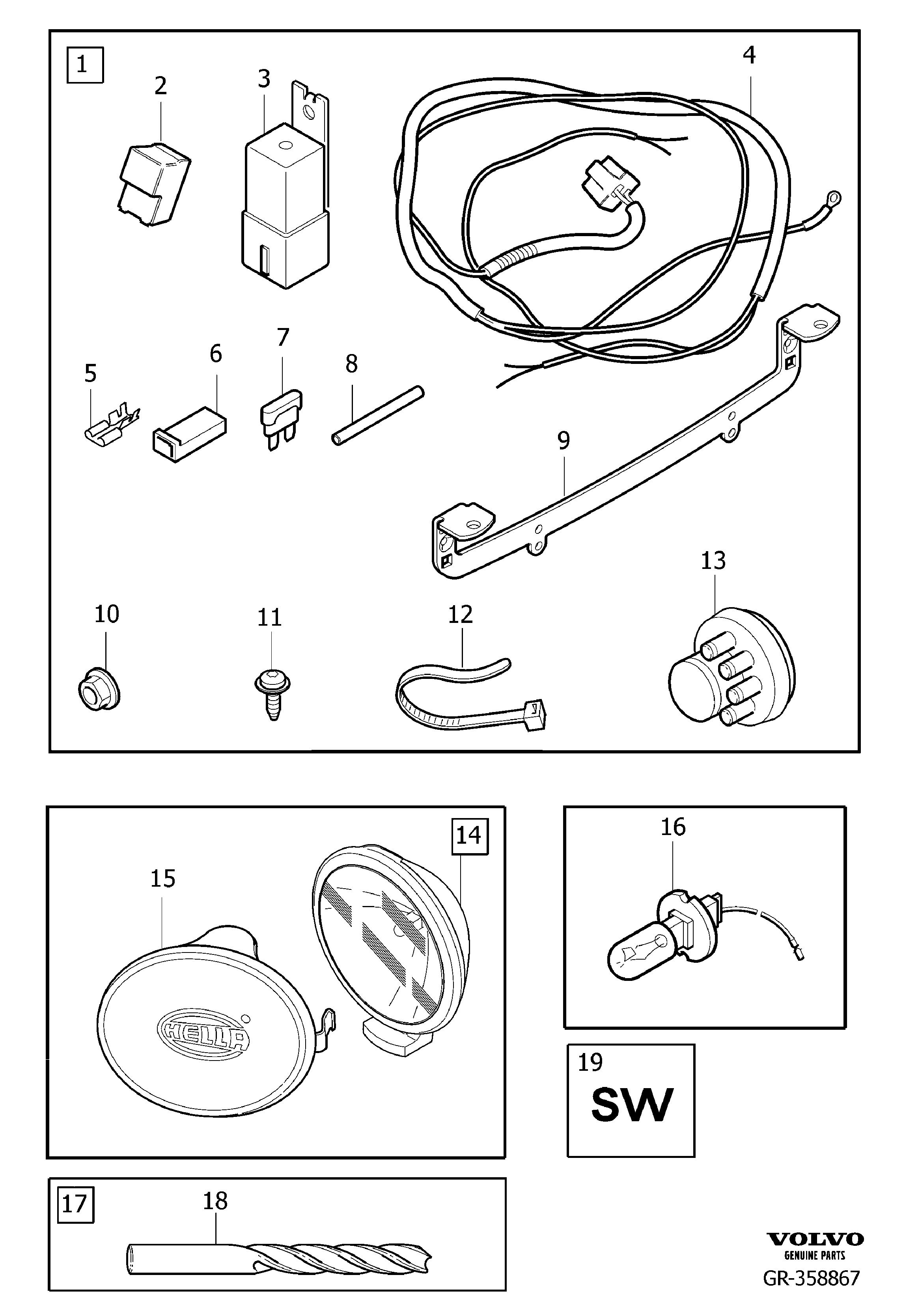 1
2
3
4
5
6
7
8
9
10
11
12
13

14
15
HELLA

16

19
SW

17
18

VOLVO
GENUINE PARTS
GR-358867