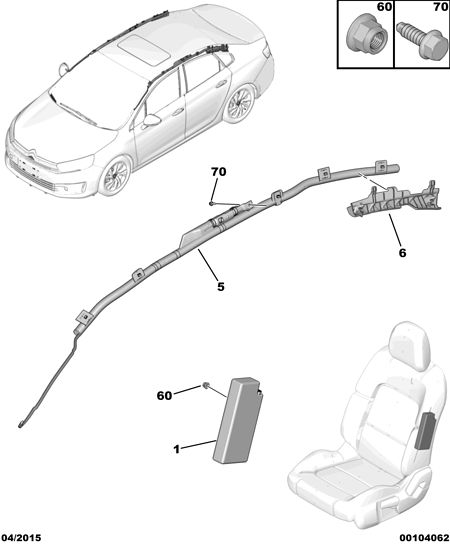 60
70
70
6
5
60
1
04/2015
00104062