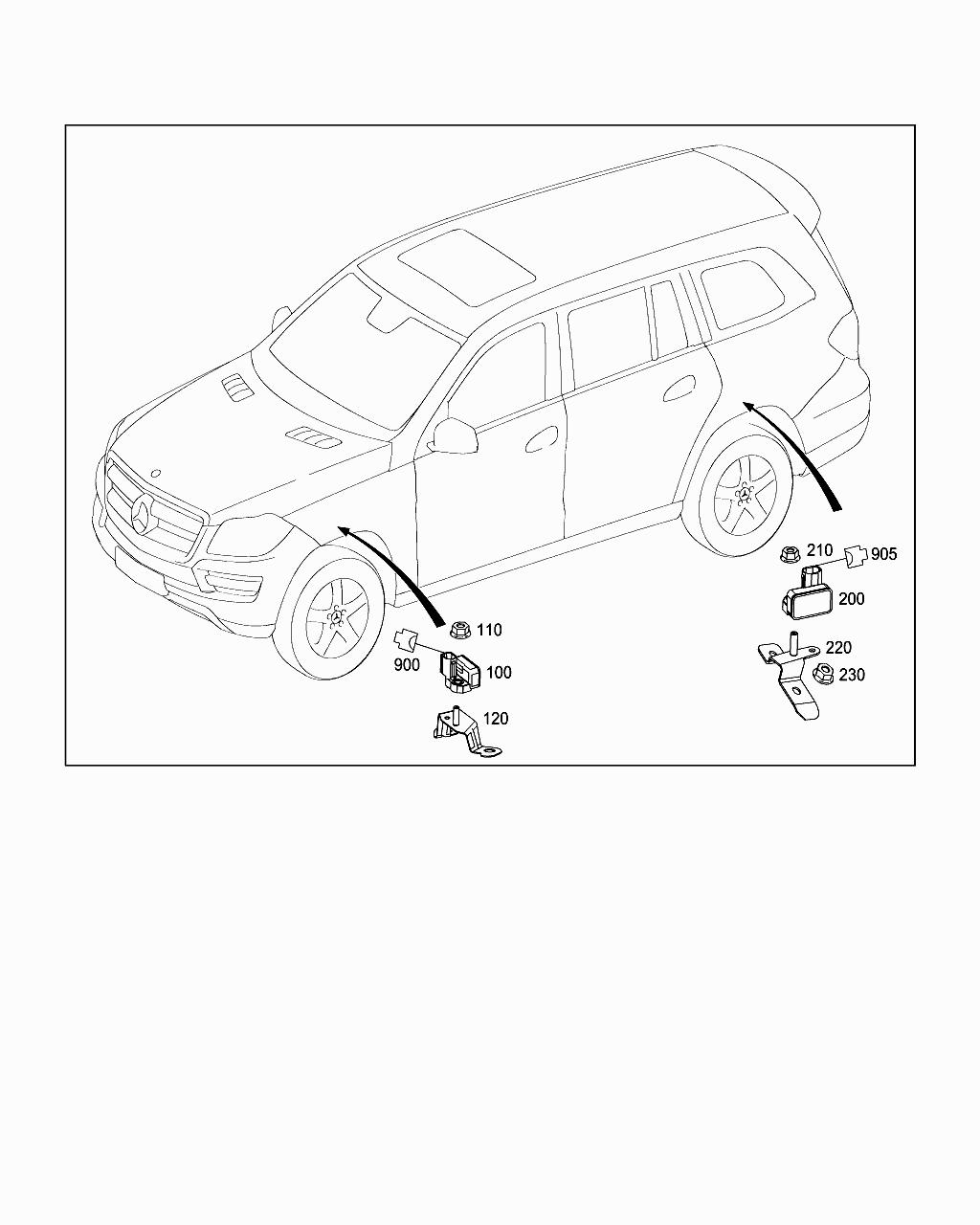 210
905
200
220
230
110
900
100
120