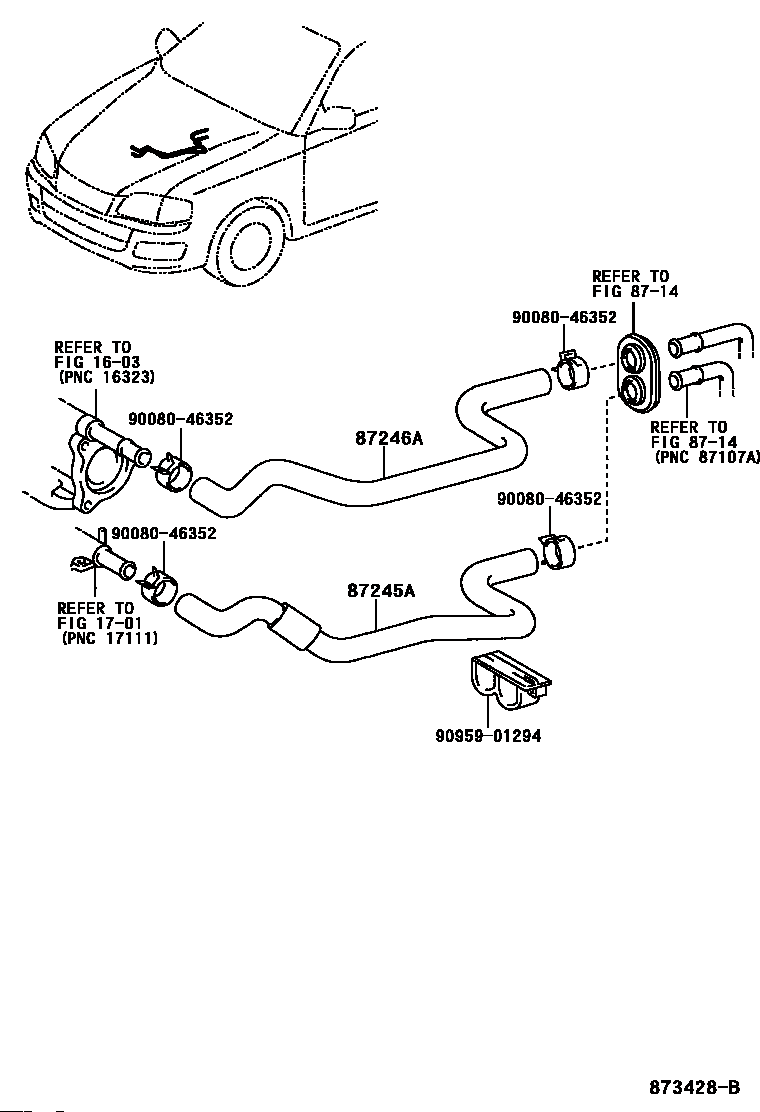 REFER TO
FIG 87-14

90080-46352

REFER TO
FIG 16-03
(PNC 16323)

90080-46352

87246A

REFER TO
FIG 87-14
(PNC 87107A)

90080-46352

90080-46352

87245A

REFER TO
FIG 17-01
(PNC 17111)

90959-01294

873428-B