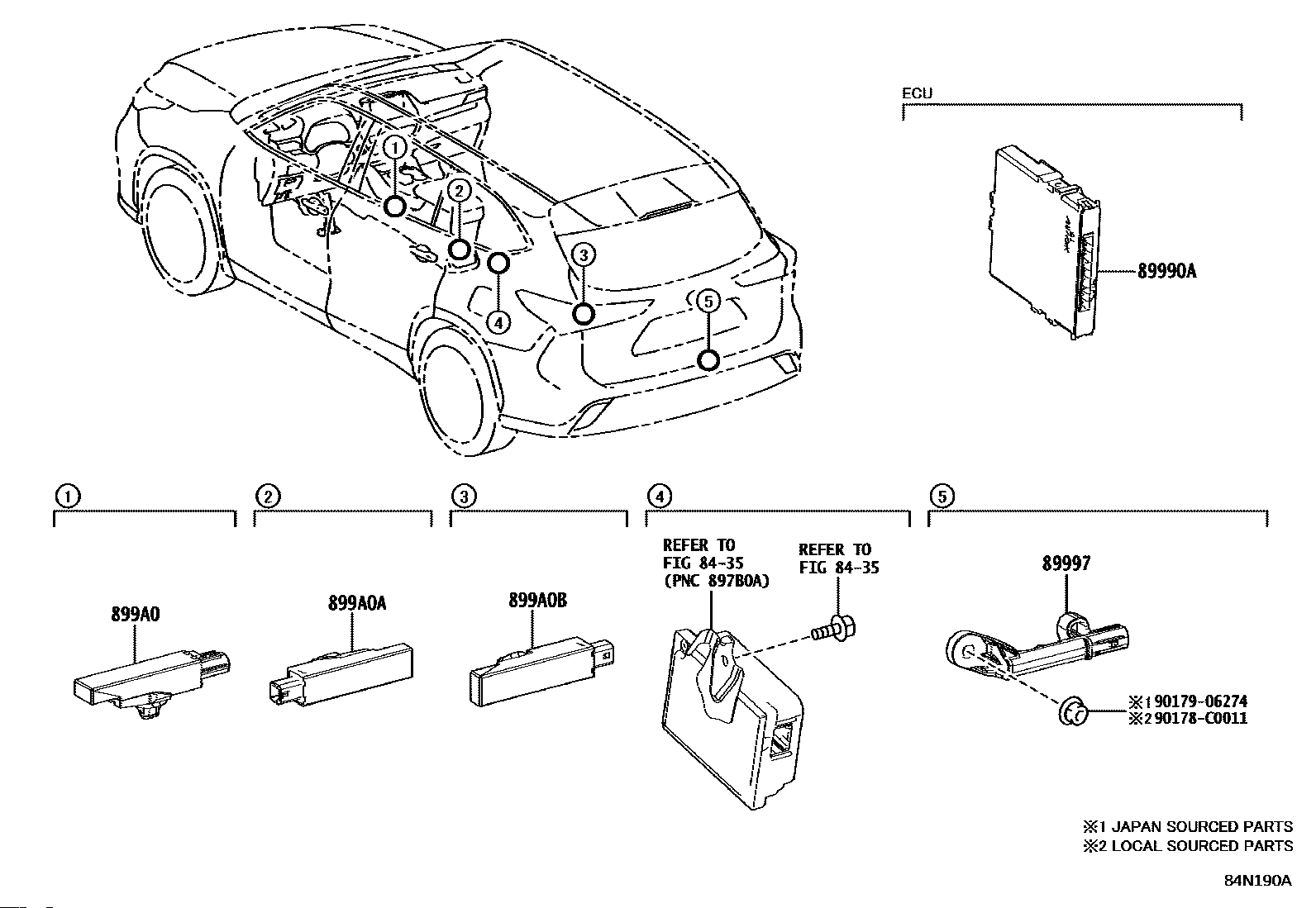 1
2
3
4
5

ECU

89990A

1
899A0

2
899A0A

3
899A0B

4
REFER TO FIG 84-35 (PNC 897B0A)
REFER TO FIG 84-35

5
89997
※1 90179-06274
※2 90178-C0011

※1 JAPAN SOURCED PARTS
※2 LOCAL SOURCED PARTS

84N190A