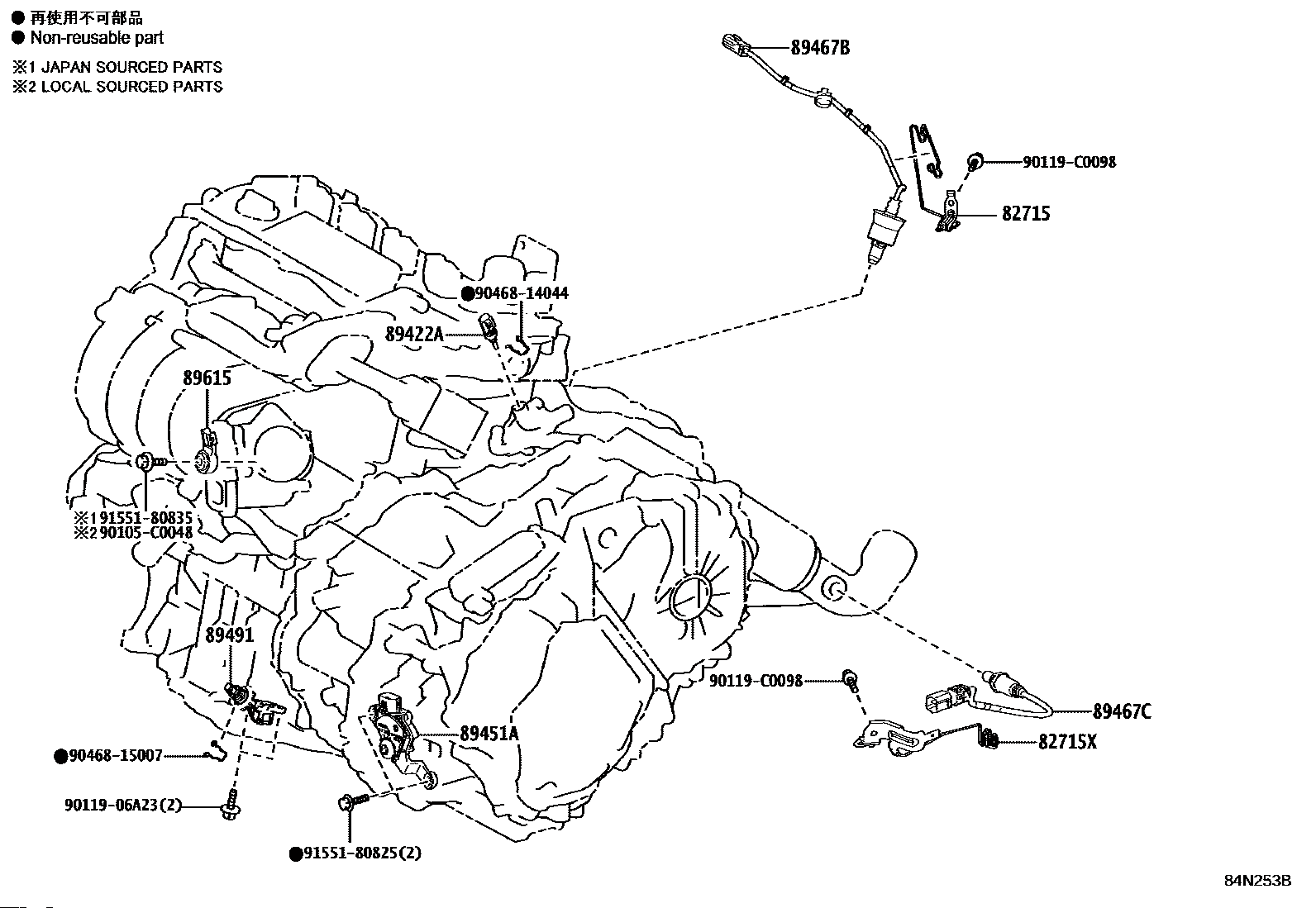 ● 再使用不可部品
● Non-reusable part

※1 JAPAN SOURCED PARTS
※2 LOCAL SOURCED PARTS

89467B
90119-C0098
82715
●90468-14044
89422A
89615
※1 91551-80835
※2 90105-C0048
89491
●90468-15007
90119-06A23(2)
89451A
●91551-80825(2)
90119-C0098
89467C
82715X
84N253B