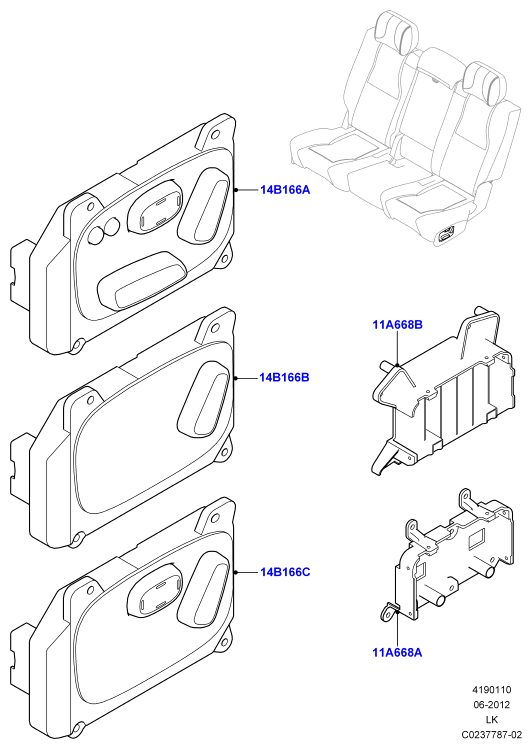 14B166A

11A668B

14B166B

14B166C

11A668A

4190110
06-2012
LK
C0237787-02