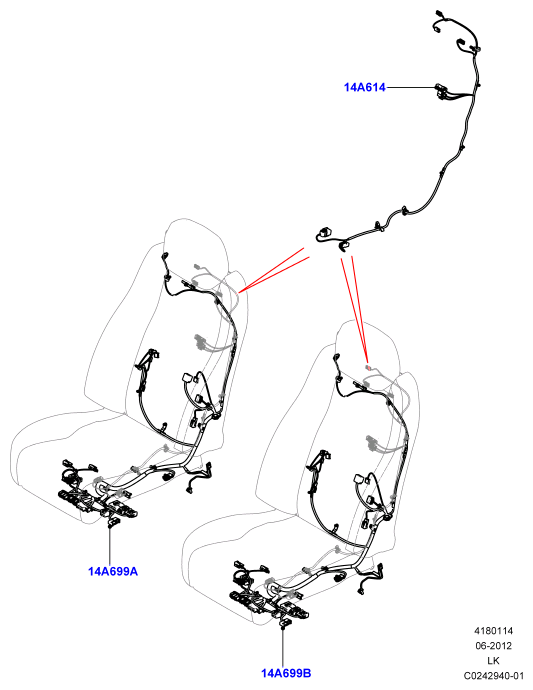 14A614

14A699A

14A699B

4180114
06-2012
LK
C0242940-01