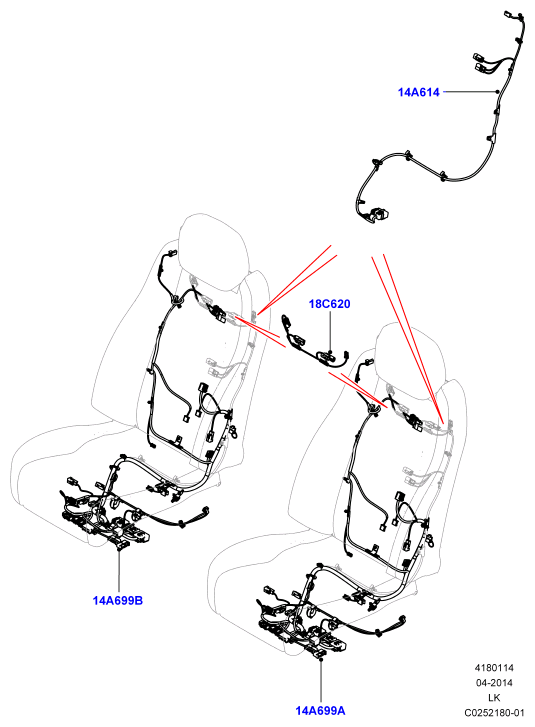 14A614

18C620

14A699B

14A699A

4180114
04-2014
LK
C0252180-01