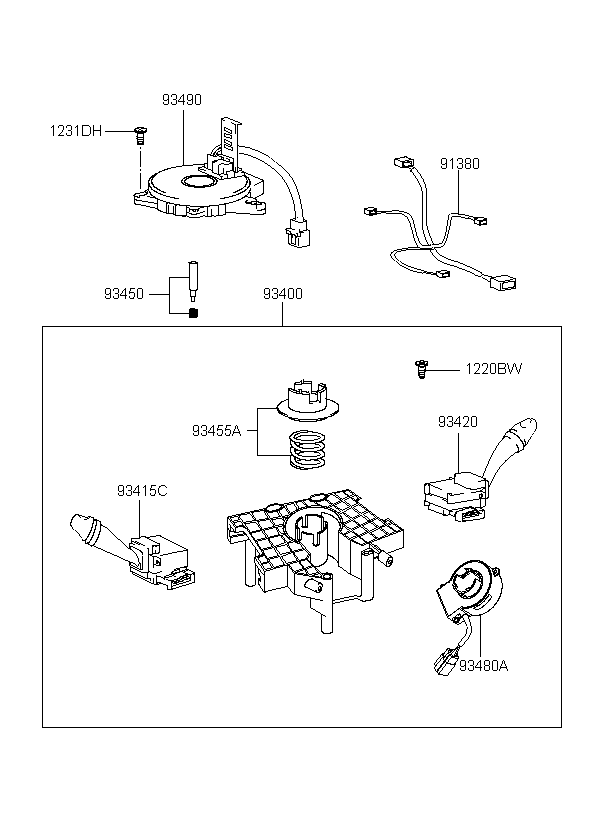 93490
1231DH
91380
93450
93400
1220BW
93455A
93420
93415C
93480A