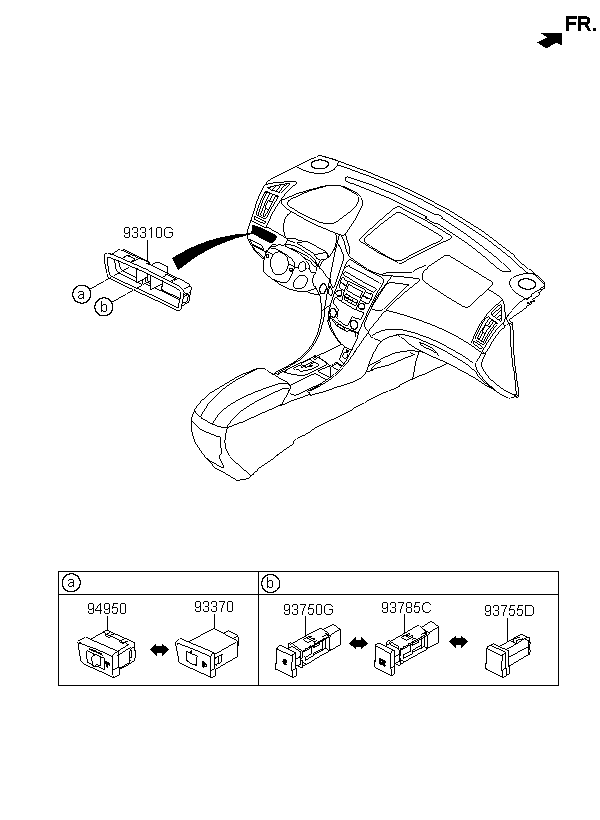 FR.

93310G

a

b

| a | b |
|---|---|
| 94950 93370 | 93750G 93785C 93755D |