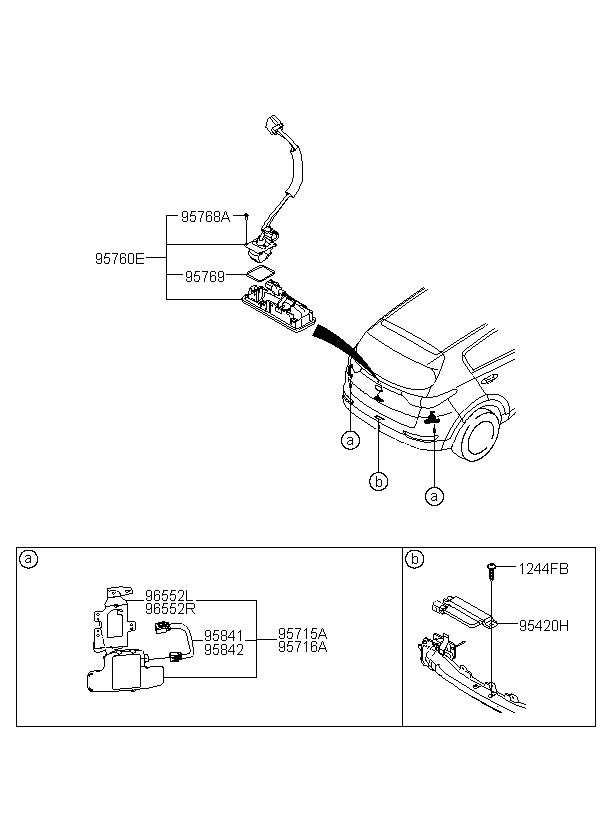 95768A
95760E
95769
a
b
a
a
96552L
96552R
95841
95842
95715A
95716A
b
1244FB
95420H