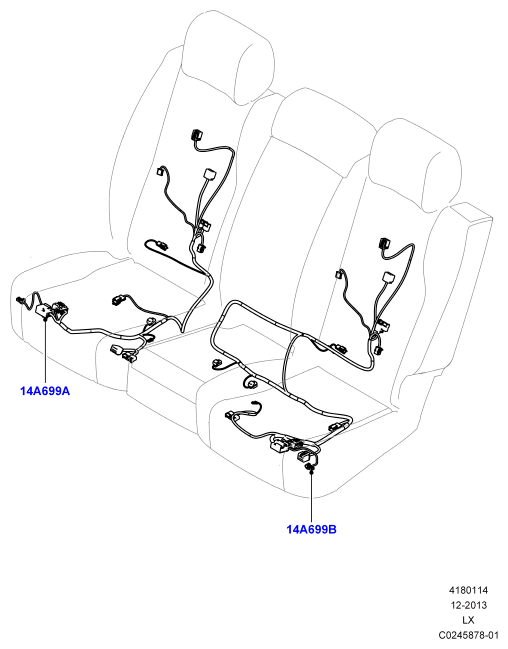 14A699A

14A699B

4180114
12-2013
LX
C0245878-01