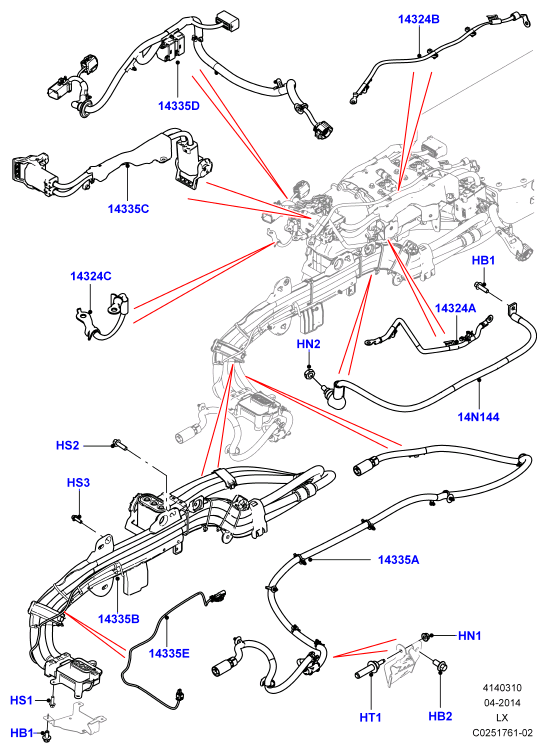 14324B
14335D
14335C
14324C
HB1
14324A
HN2
14N144
HS2
HS3
14335A
14335B
14335E
HN1
HS1
HB1
HT1
HB2
4140310
04-2014
LX
C0251761-02