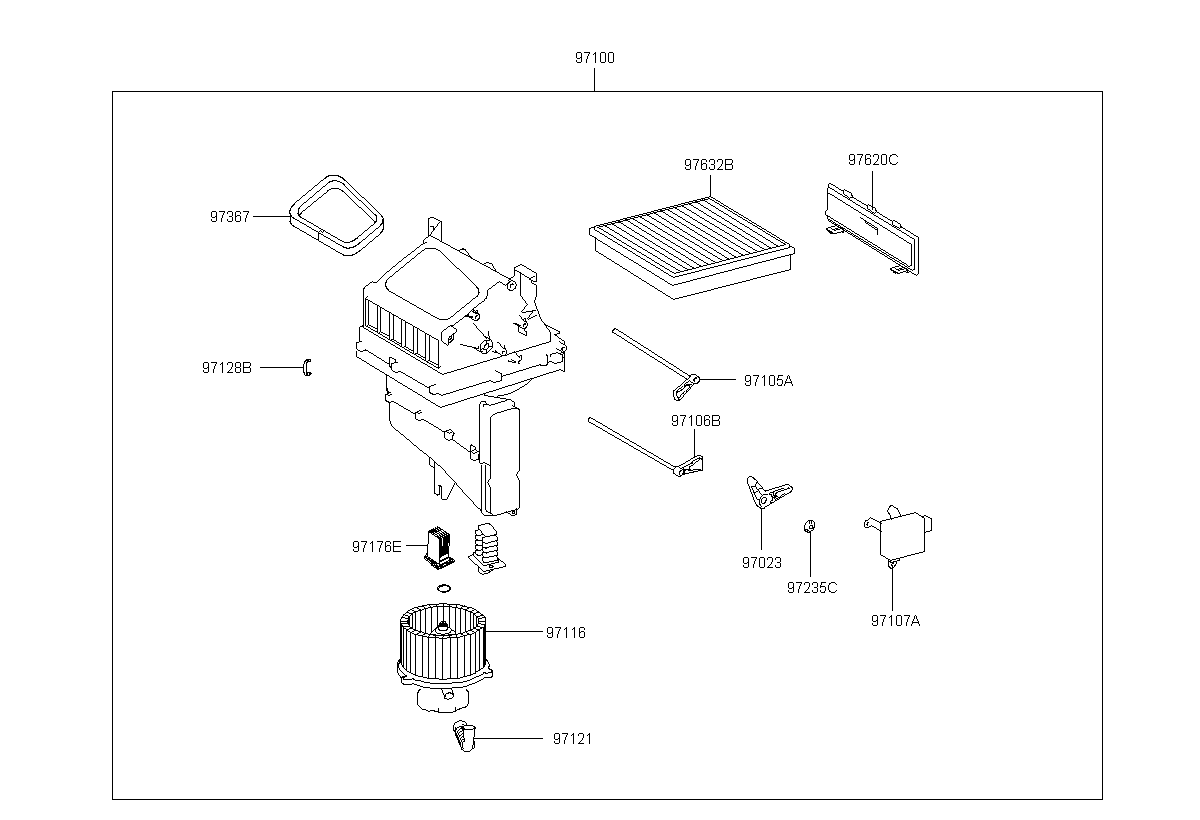 97100

97367

97632B

97620C

97128B

97105A

97106B

97176E

97023

97235C

97107A

97116

97121