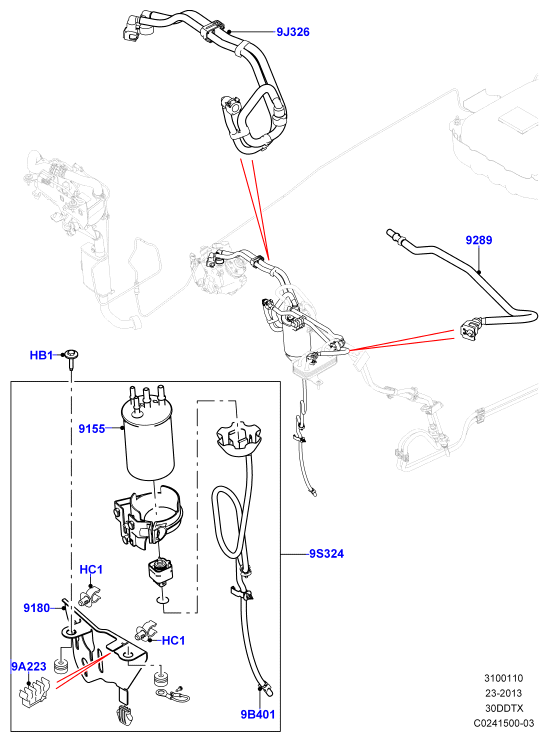 9J326

9289

HB1

9155

9S324

HC1

9180

HC1

9A223

9B401

3100110
23-2013
30DDTX
C0241500-03