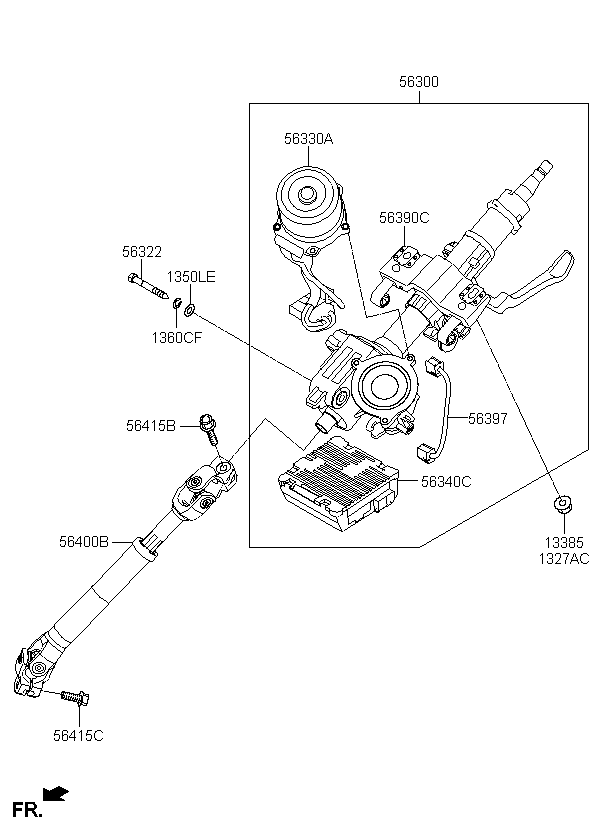 56300
56330A
56390C
56322
1350LE
1360CF
56415B
56397
56340C
56400B
13385
1327AC
56415C
FR.