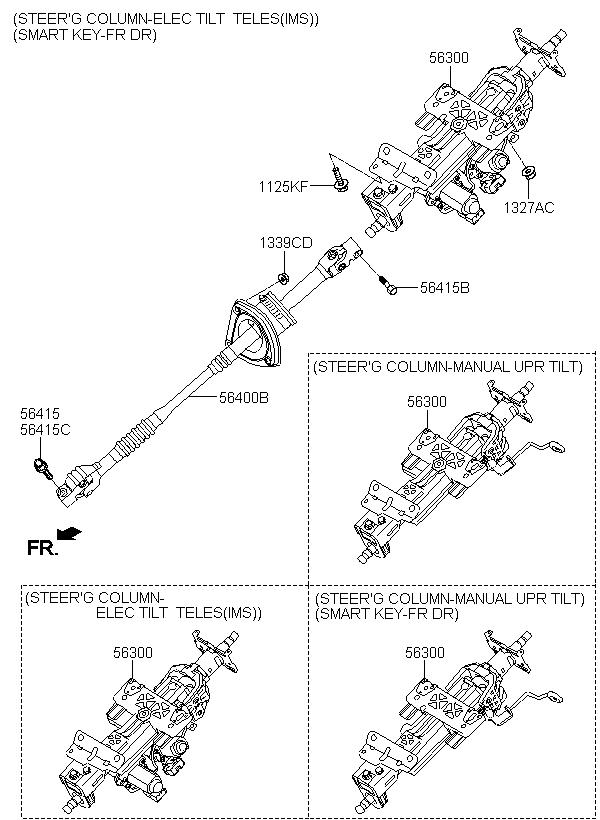 (STEER'G COLUMN-ELEC TILT TELES(IMS))
(SMART KEY-FR DR)

56300
1125KF
1327AC
1339CD
56415B
56400B
56415
56415C
FR.

(STEER'G COLUMN-MANUAL UPR TILT)
56300

(STEER'G COLUMN-
ELEC TILT TELES(IMS))
56300

(STEER'G COLUMN-MANUAL UPR TILT)
(SMART KEY-FR DR)
56300