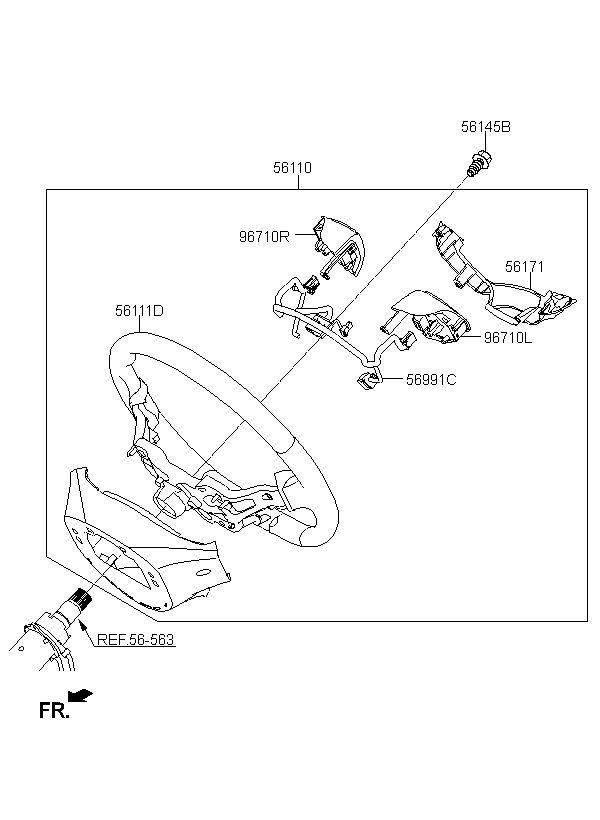 56145B

56110

96710R

56171

56111D

96710L

56991C

REF.56-563

FR.