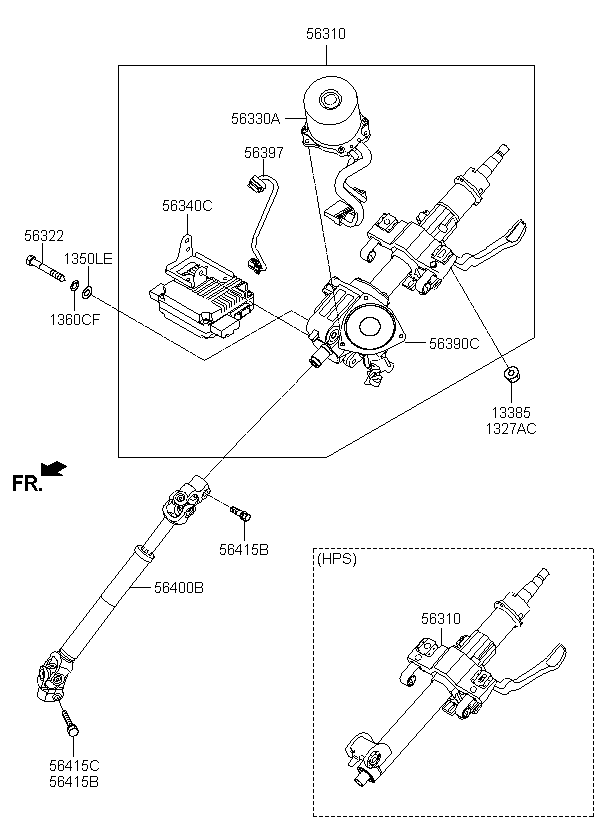 56310

56330A

56397

56340C

56322

1350LE

1360CF

56390C

13385
1327AC

FR.

56415B

56400B

56415C
56415B

(HPS)

56310