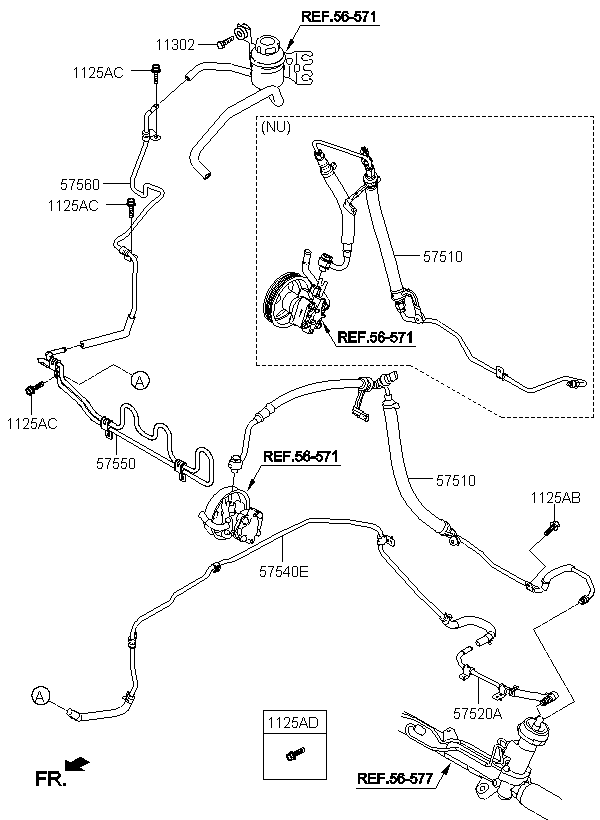 REF.56-571
11302
1125AC
(NU)
57560
1125AC
57510
REF.56-571
A
1125AC
57550
REF.56-571
57510
1125AB
57540E
A
57520A
1125AD
FR.
REF.56-577