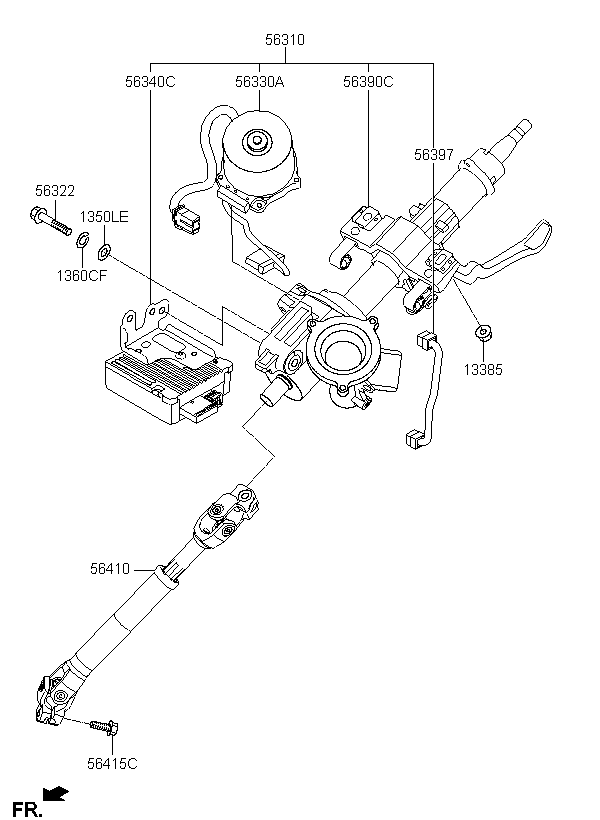 56310
56340C
56330A
56390C
56397
56322
1350LE
1360CF
13385
56410
56415C
FR.