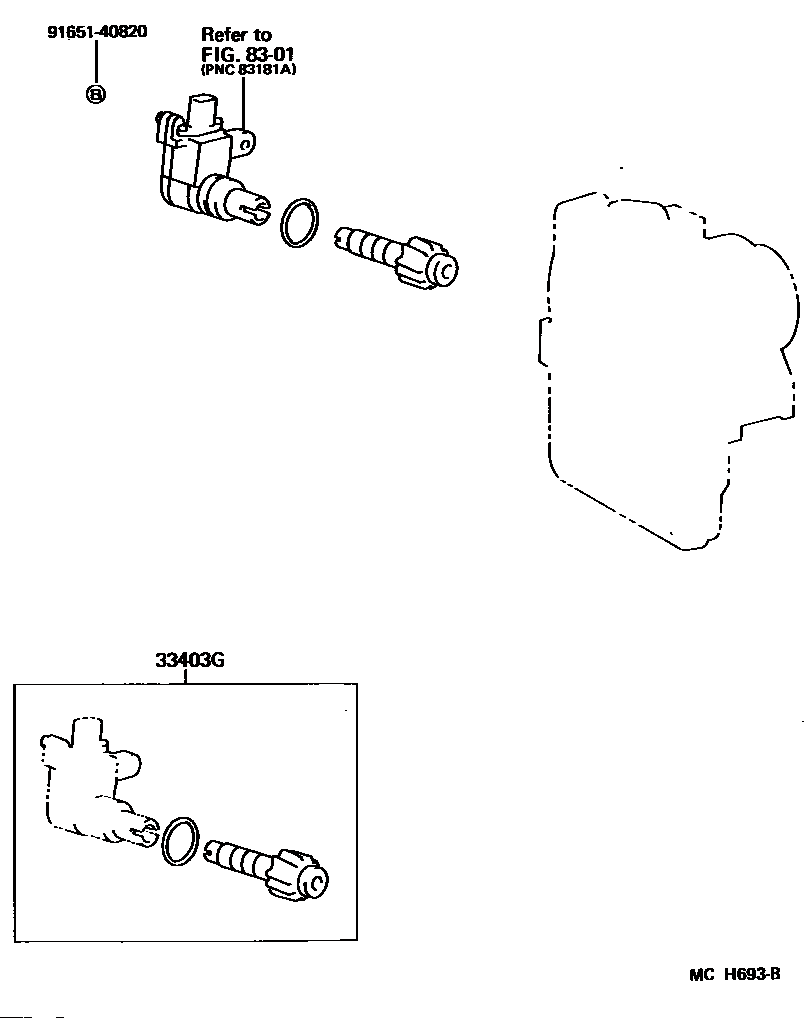 91651-40820

Ⓑ

Refer to
FIG. 83-01
(PNC 83181A)

33403G

MC H693-B