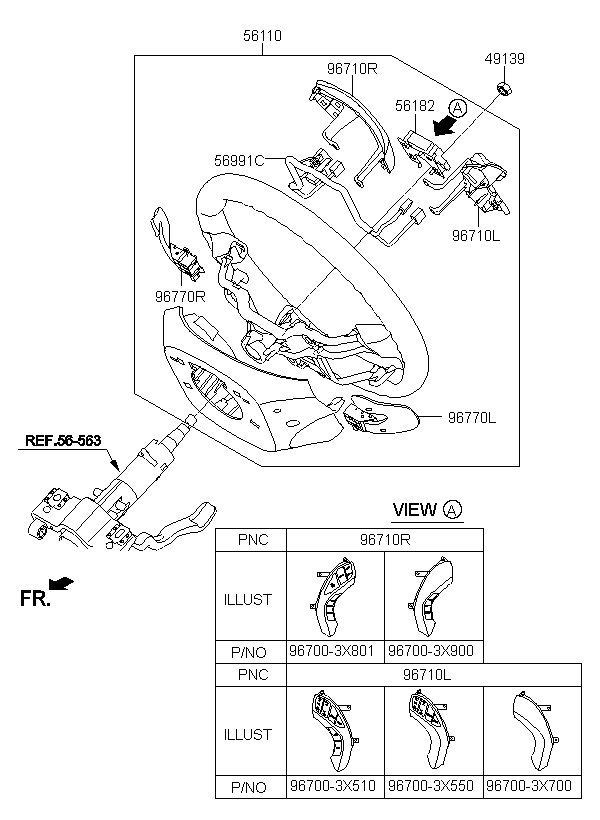 56110

96710R

49139

56182

A

56991C

96710L

96770R

96770L

REF.56-563

FR.

VIEW A

| PNC | 96710R | |
|---|---|---|
| ILLUST | | |
| P/NO | 96700-3X801 | 96700-3X900 |

| PNC | 96710L | | |
|---|---|---|---|
| ILLUST | | | |
| P/NO | 96700-3X510 | 96700-3X550 | 96700-3X700 |