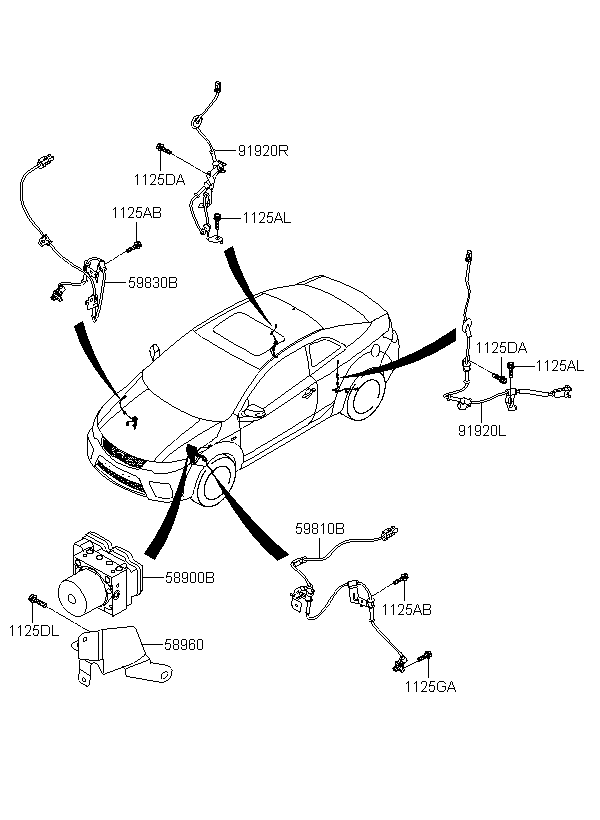 91920R
1125DA
1125AB
1125AL
59830B
1125DA
1125AL
91920L
59810B
58900B
1125AB
1125DL
58960
1125GA