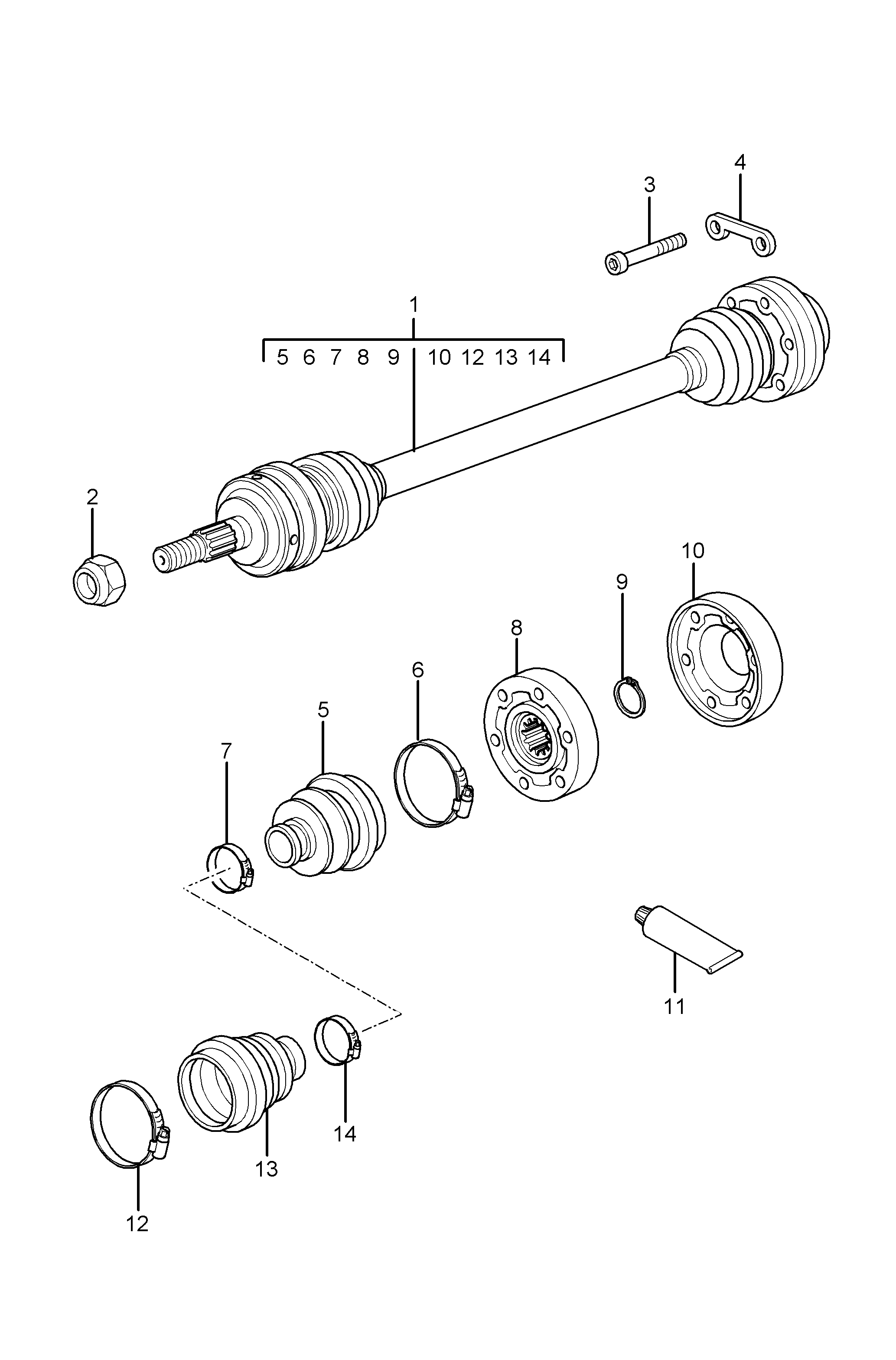 4
3
1
5 6 7 8 9 10 12 13 14
2
10
9
8
6
5
7
11
14
13
12