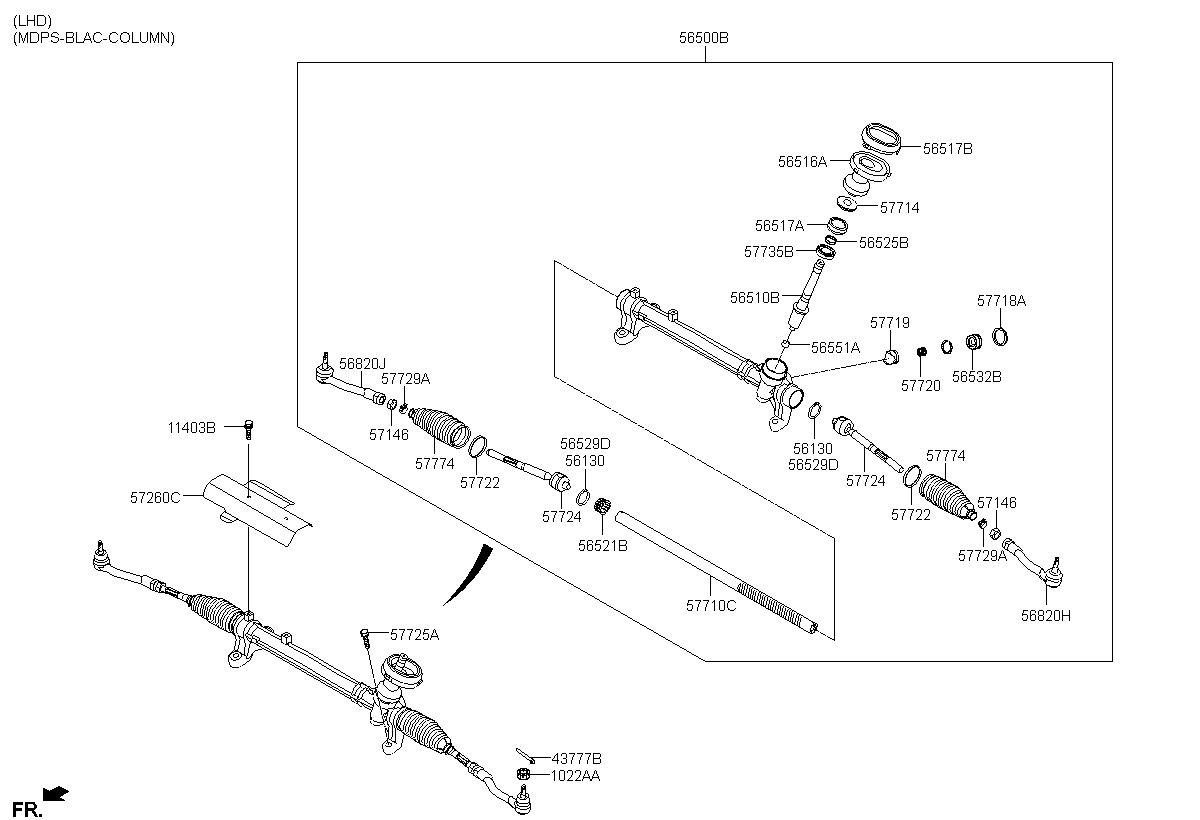 (LHD)
(MDPS-BLAC-COLUMN)

56500B

56517B
56516A
57714
56517A
56525B
57735B
56510B
57718A
57719
56551A
57720
56532B
56820J
57729A
57146
57774
57722
56529D
56130
57724
56521B
56130
56529D
57724
57774
57722
57146
57729A
56820H
57710C
11403B
57260C
57725A
43777B
1022AA
FR.